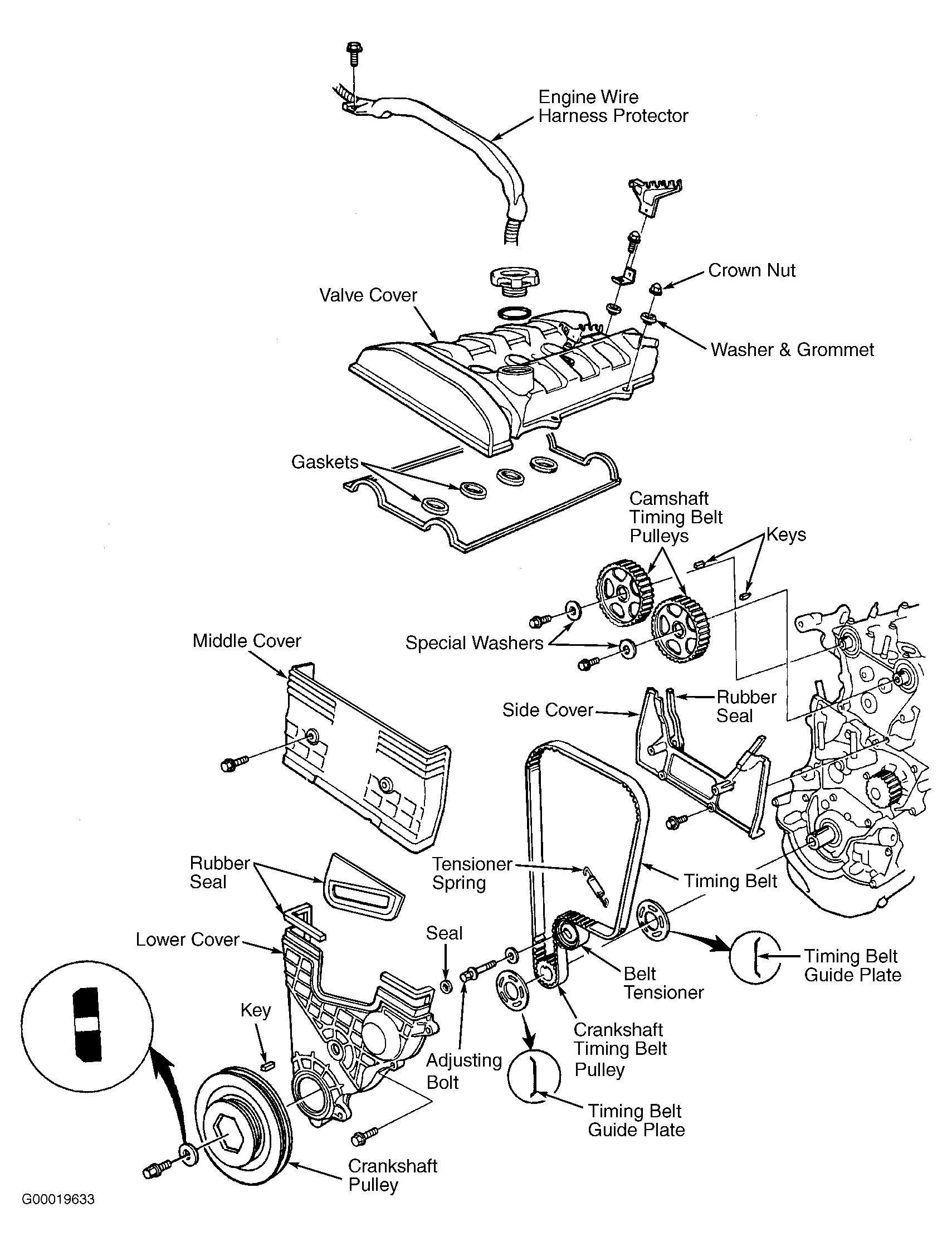 Engine Wire Harness Protector

Crown Nut

Valve Cover

Washer & Grommet

Gaskets

Camshaft Timing Belt Pulleys

Keys

Middle Cover

Special Washers

Side Cover

Rubber Seal

Rubber Seal

Tensioner Spring

Timing Belt

Lower Cover

Seal

Belt Tensioner

Timing Belt Guide Plate

Key

Adjusting Bolt

Crankshaft Timing Belt Pulley

Timing Belt Guide Plate

Crankshaft Pulley

G00019633