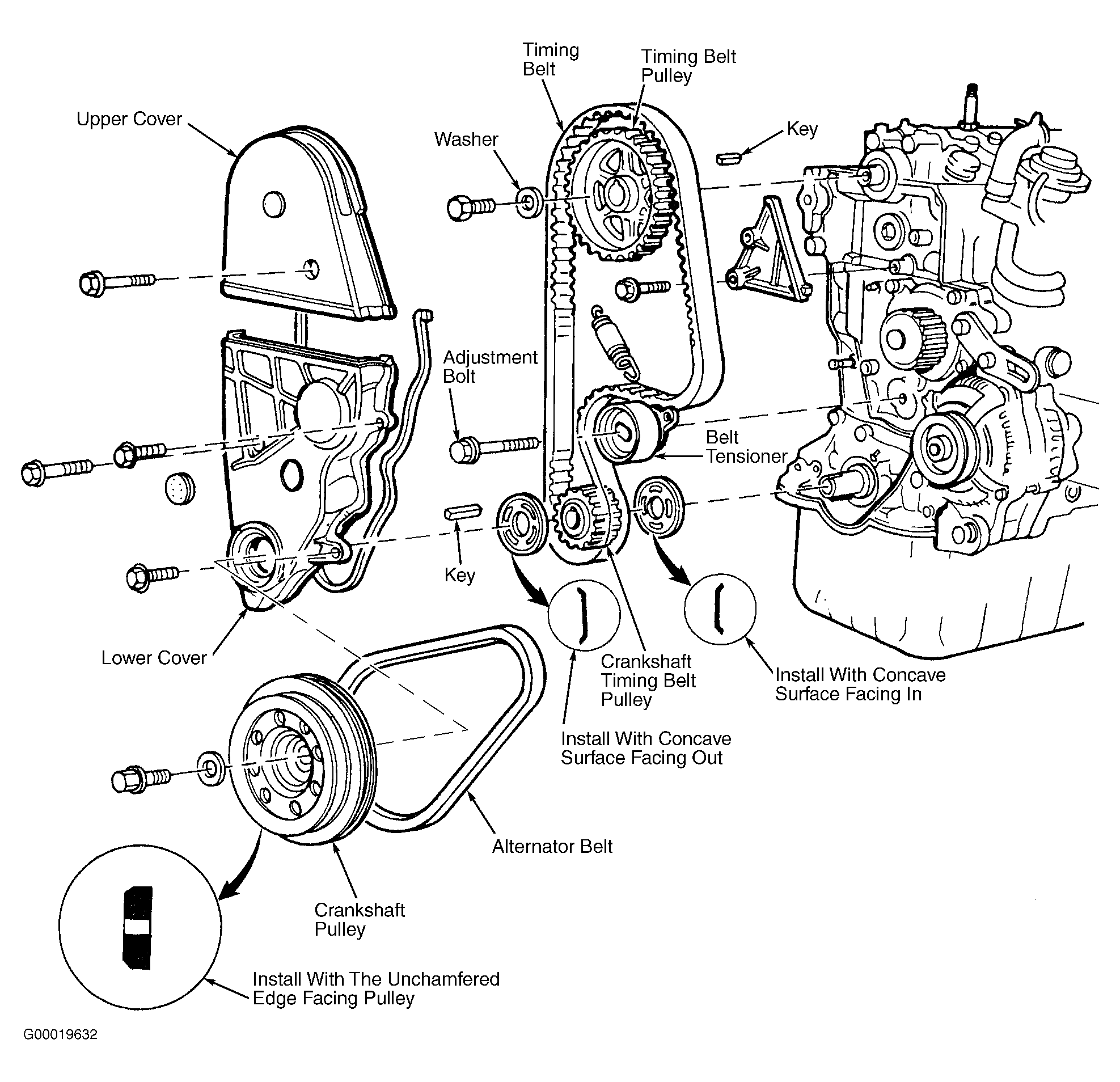 Timing Belt

Timing Belt Pulley

Upper Cover

Washer

Key

Adjustment Bolt

Belt Tensioner

Key

Lower Cover

Crankshaft Timing Belt Pulley

Install With Concave Surface Facing In

Install With Concave Surface Facing Out

Alternator Belt

Crankshaft Pulley

Install With The Unchamfered Edge Facing Pulley

G00019632