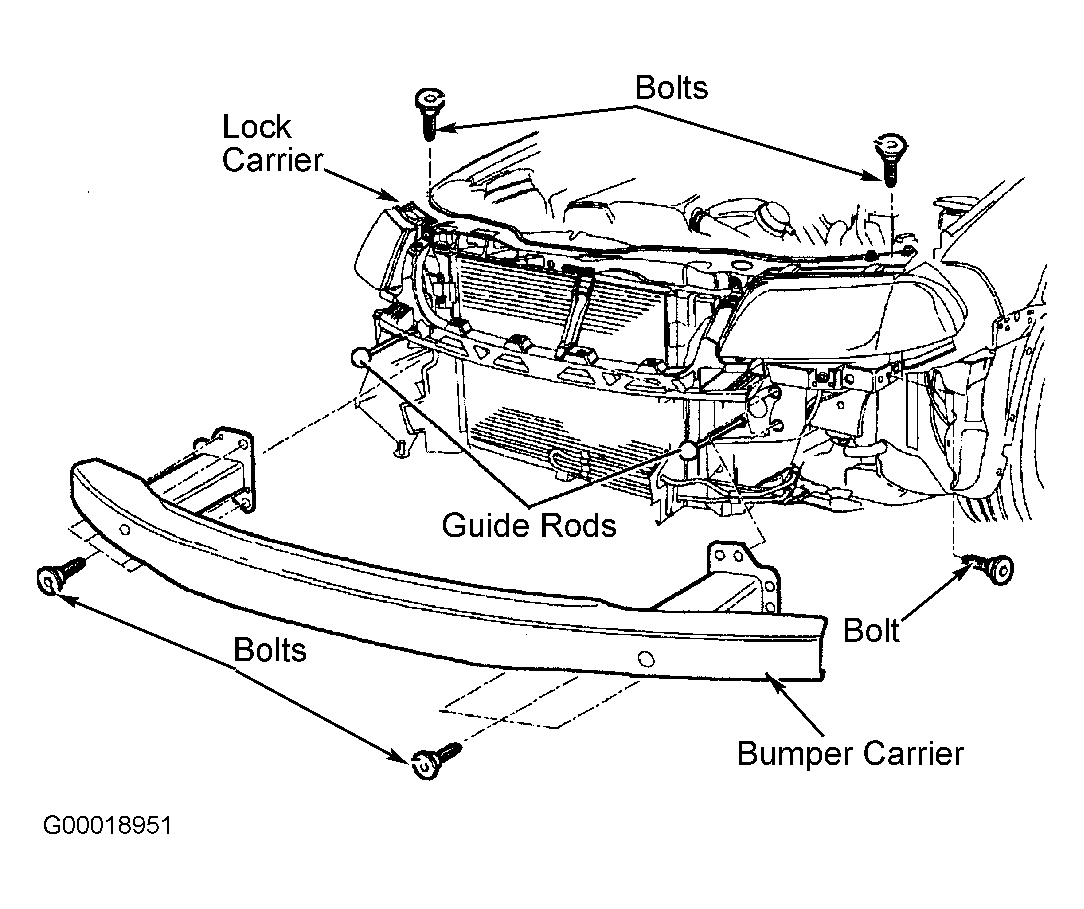 Bolts

Lock Carrier

Guide Rods

Bolt

Bolts

Bumper Carrier

G00018951