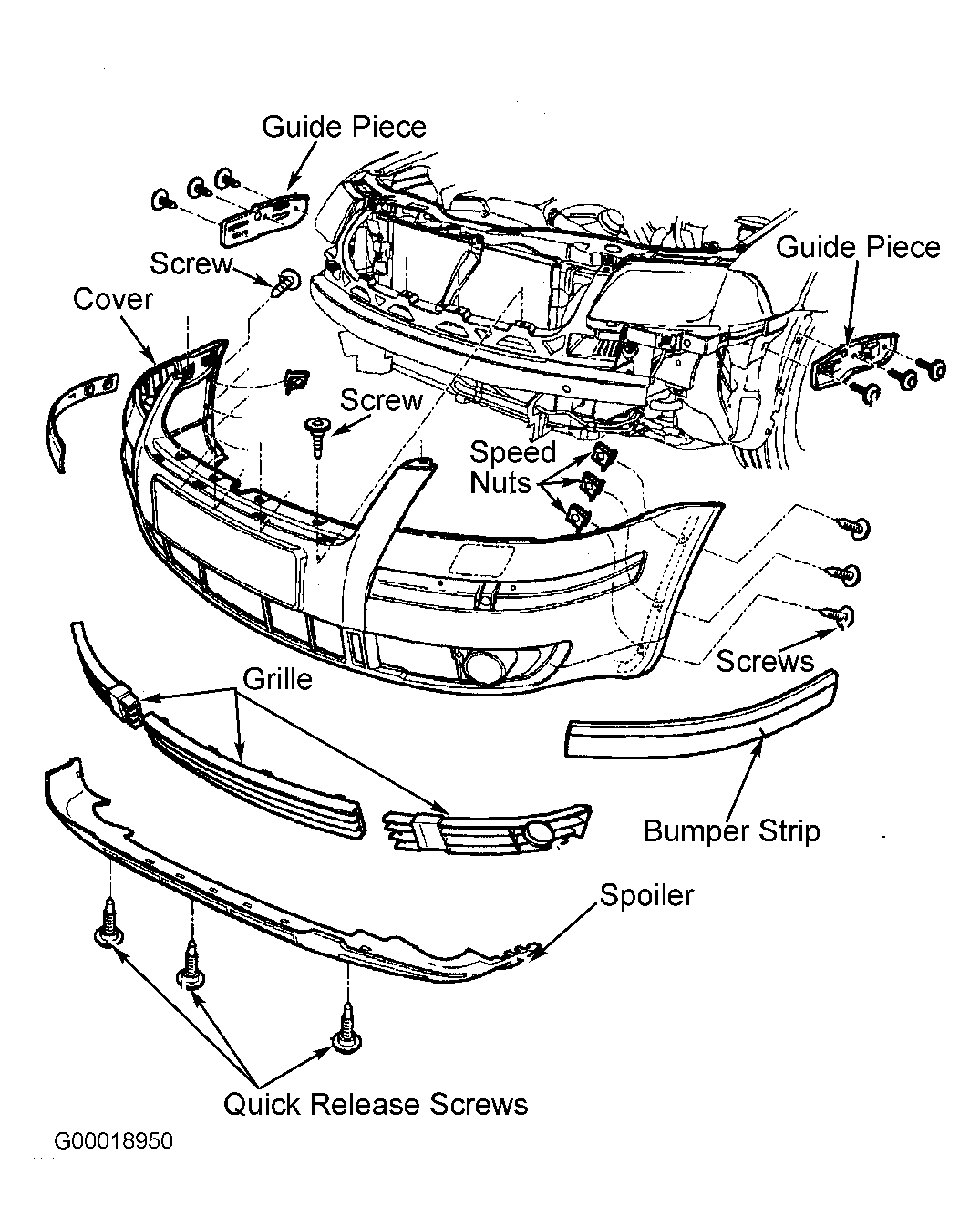 Guide Piece

Screw

Cover

Guide Piece

Screw

Speed Nuts

Screws

Grille

Bumper Strip

Spoiler

Quick Release Screws

G00018950