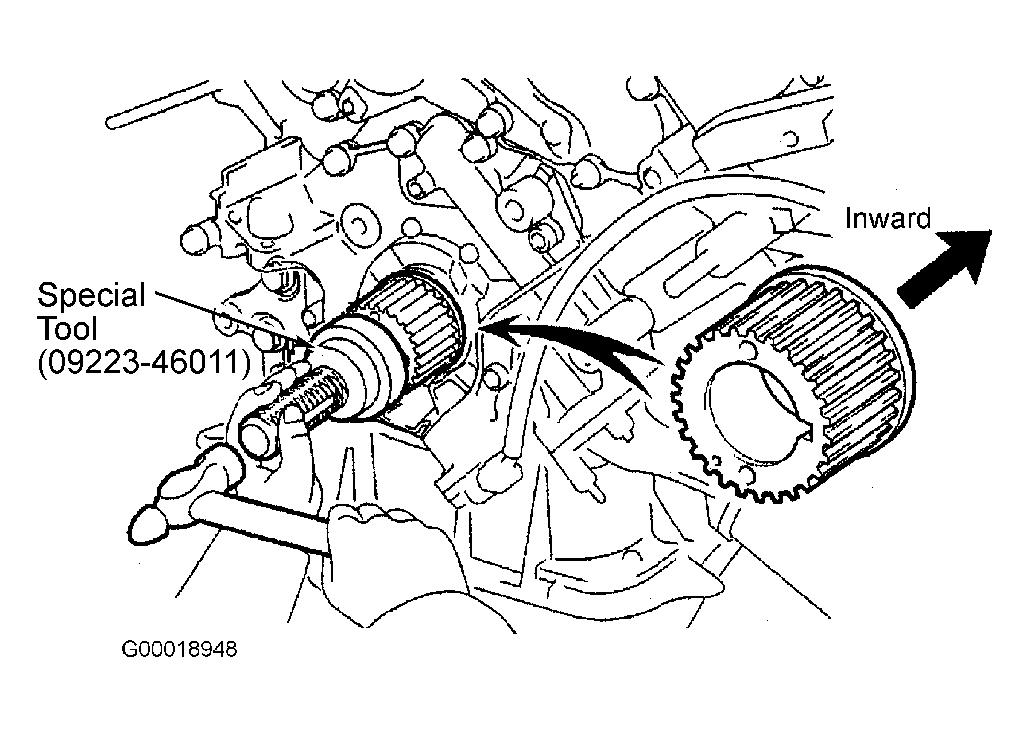 Inward

Special Tool (09223-46011)

G00018948