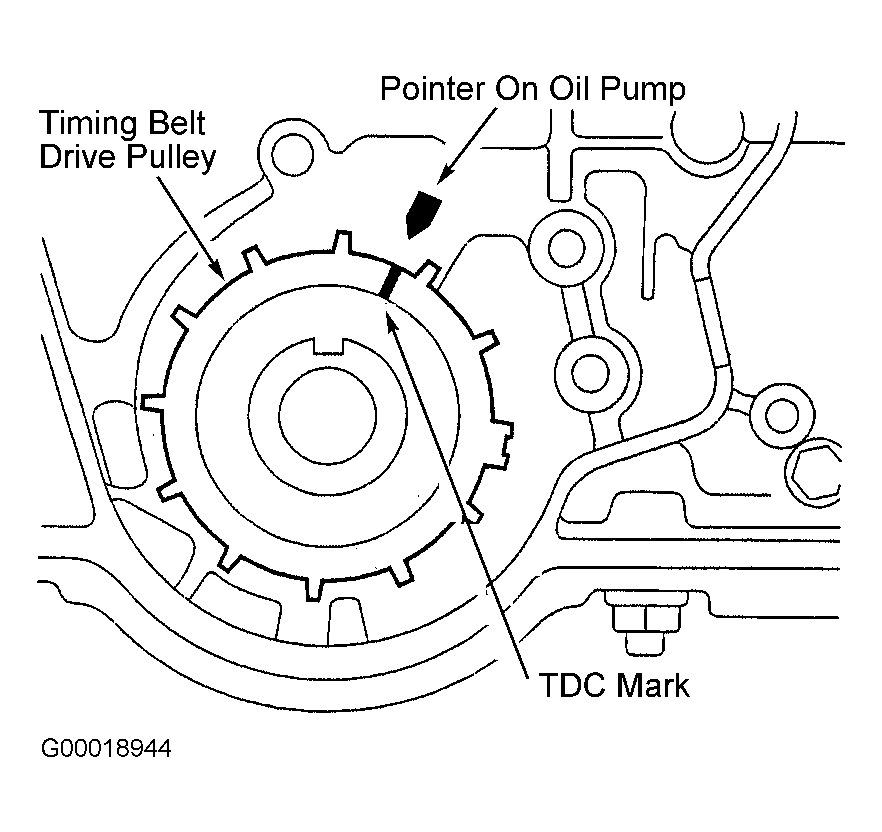 Pointer On Oil Pump

Timing Belt Drive Pulley

TDC Mark

G00018944