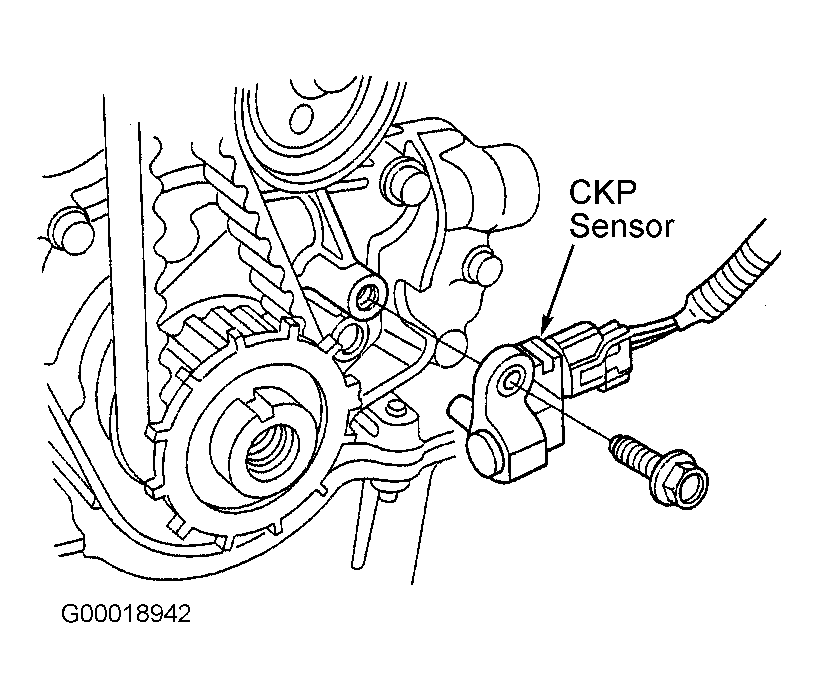 CKP Sensor

G00018942