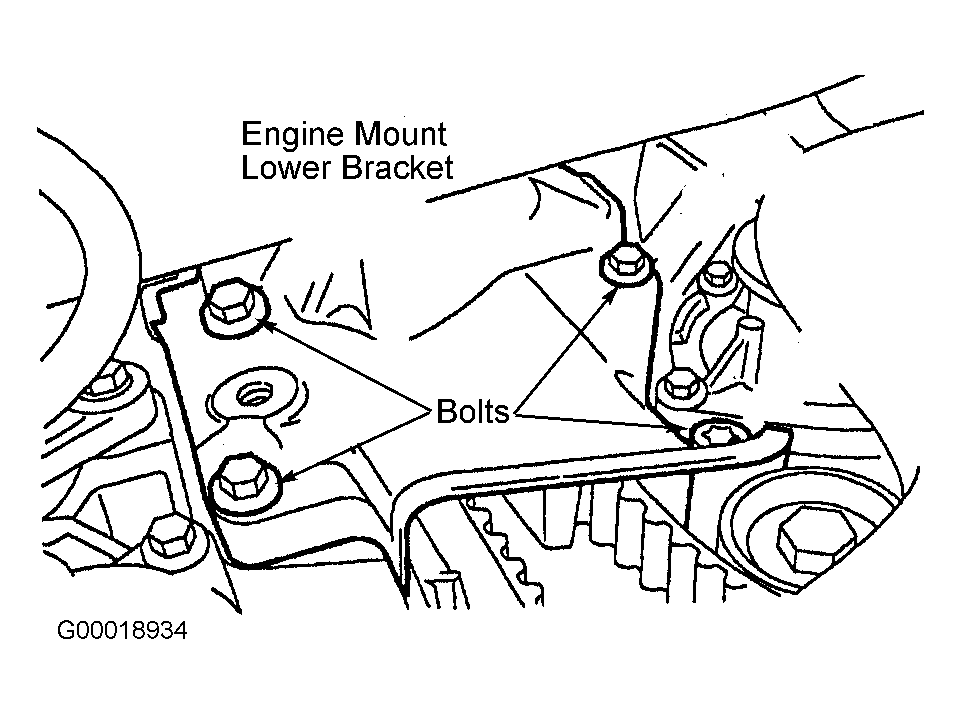 Engine Mount
Lower Bracket

Bolts

G00018934