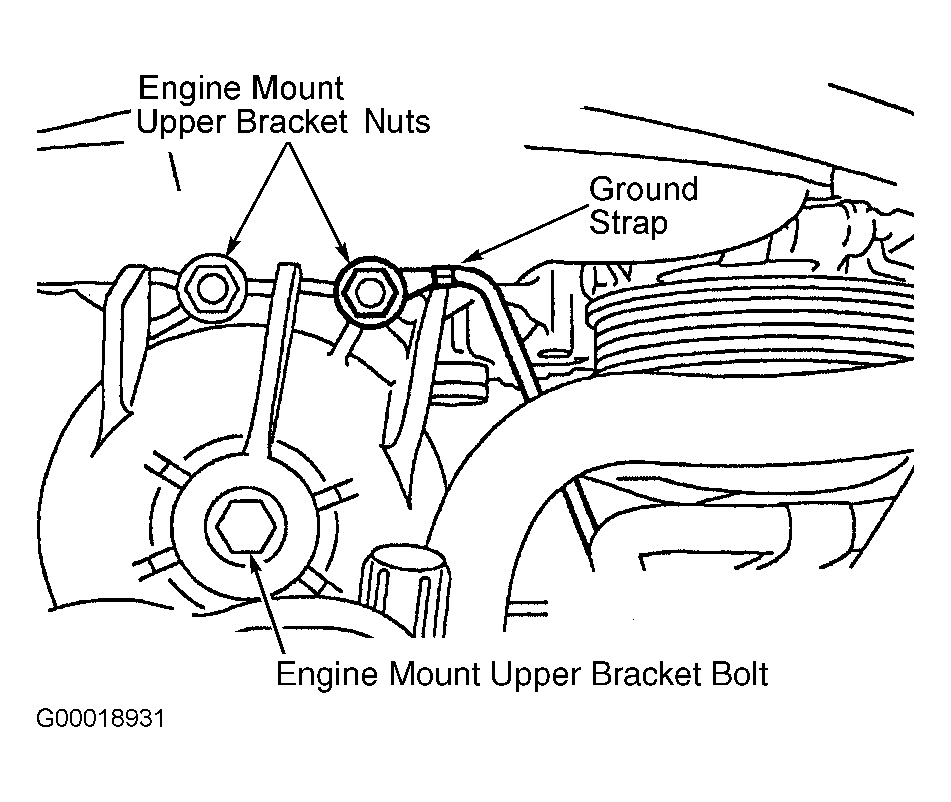 Engine Mount
Upper Bracket Nuts

Ground
Strap

Engine Mount Upper Bracket Bolt

G00018931