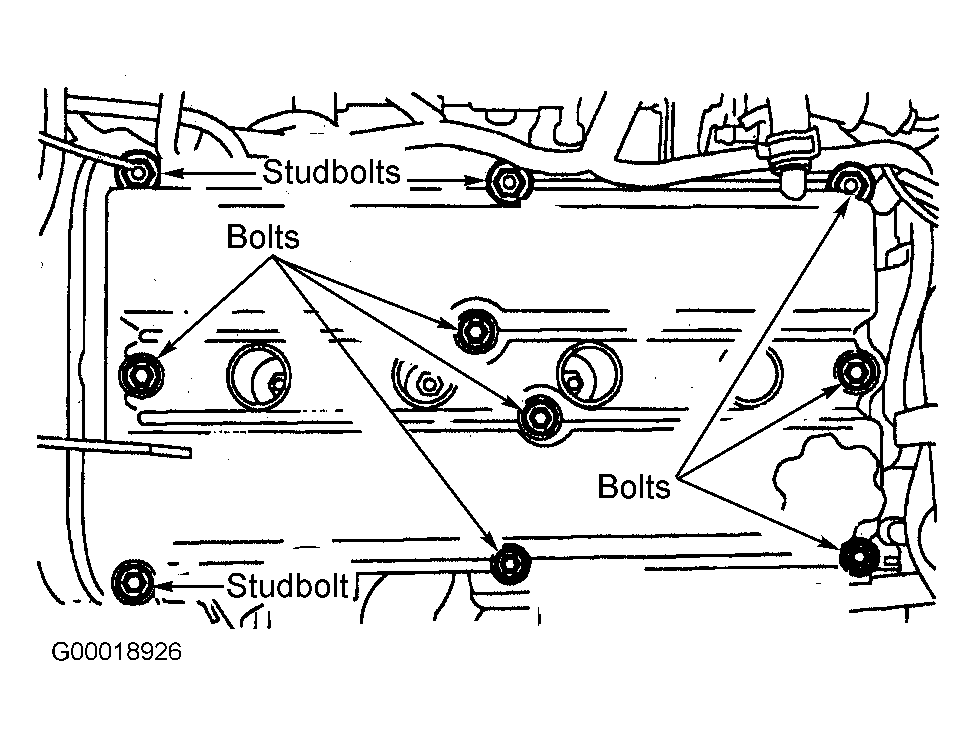 Studbolts
Bolts
Bolts
Studbolt
G00018926