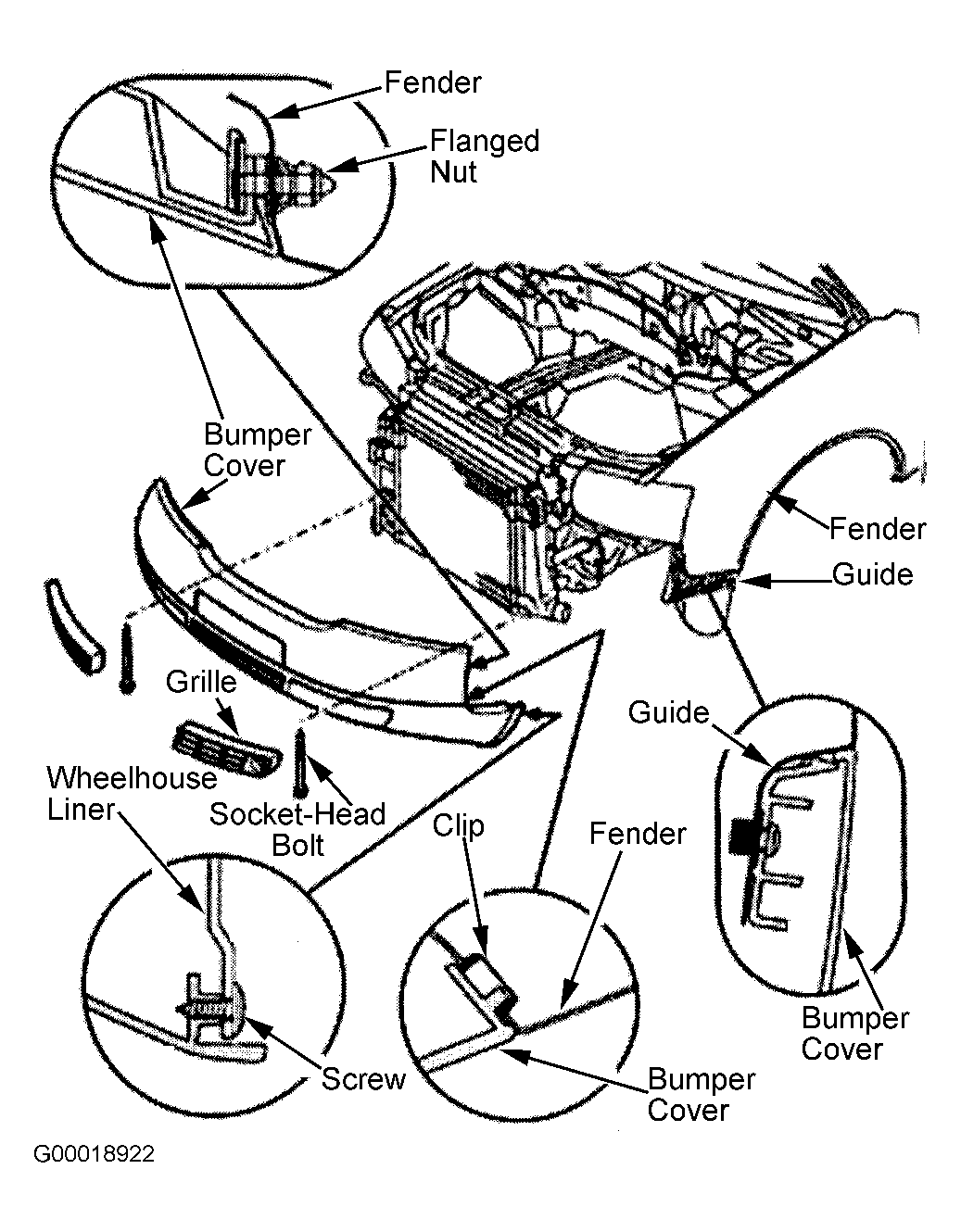 Fender
Flanged Nut
Bumper Cover
Fender
Guide
Grille
Guide
Wheelhouse Liner
Socket-Head Bolt
Clip
Fender
Screw
Bumper Cover
Bumper Cover
G00018922