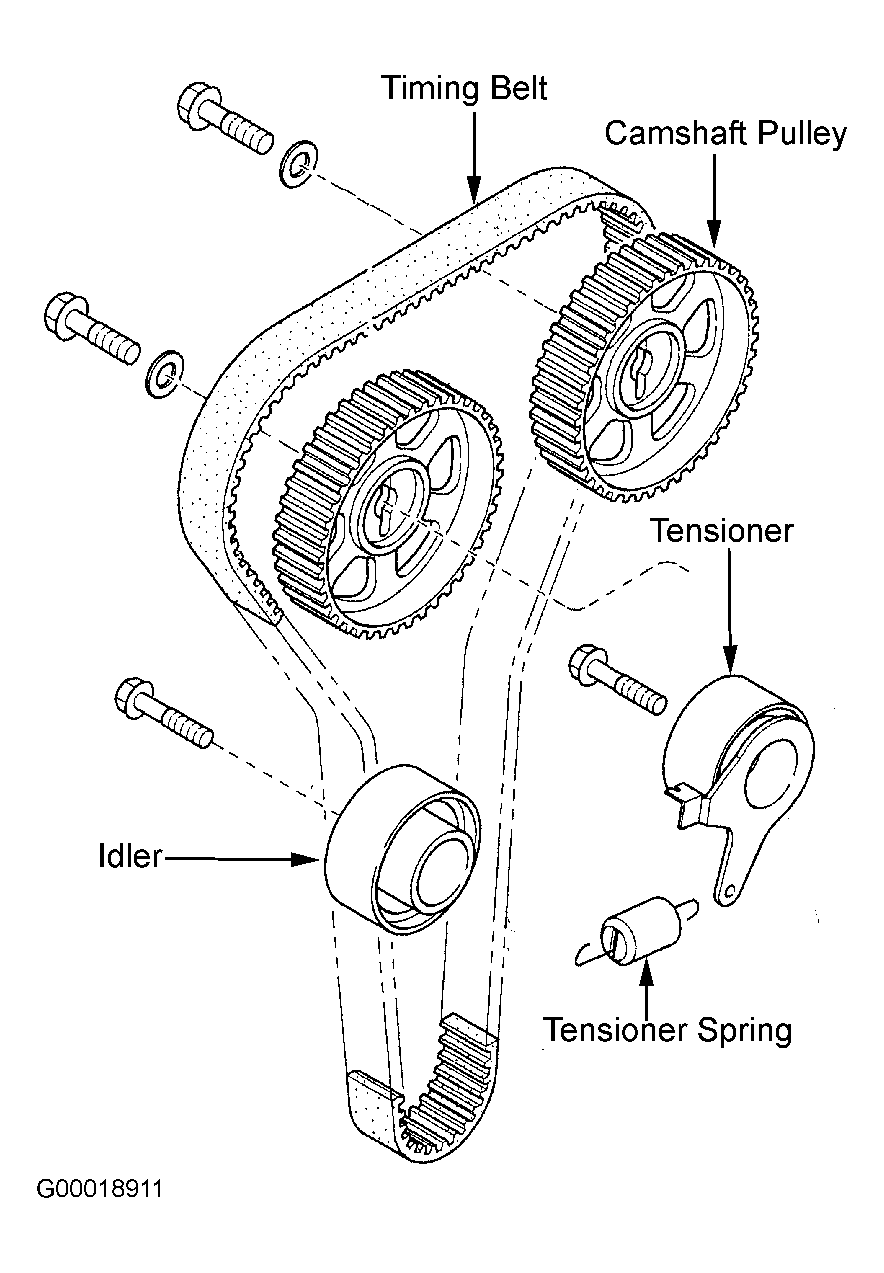 Timing Belt
Camshaft Pulley
Tensioner
Idler
Tensioner Spring
G00018911