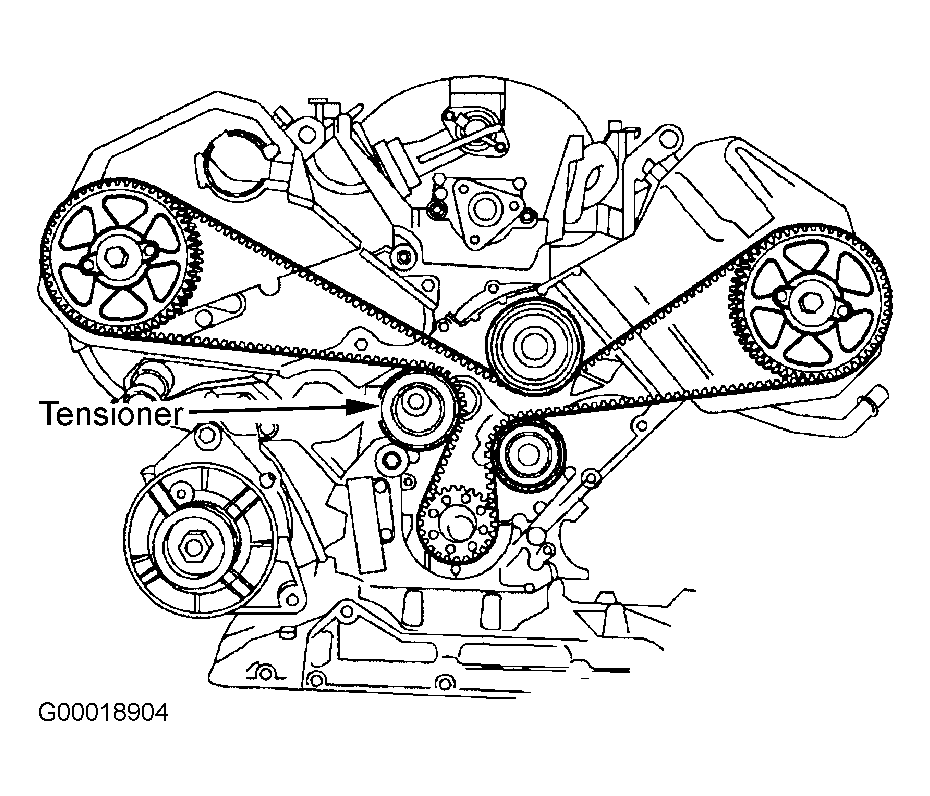 Tensioner

G00018904