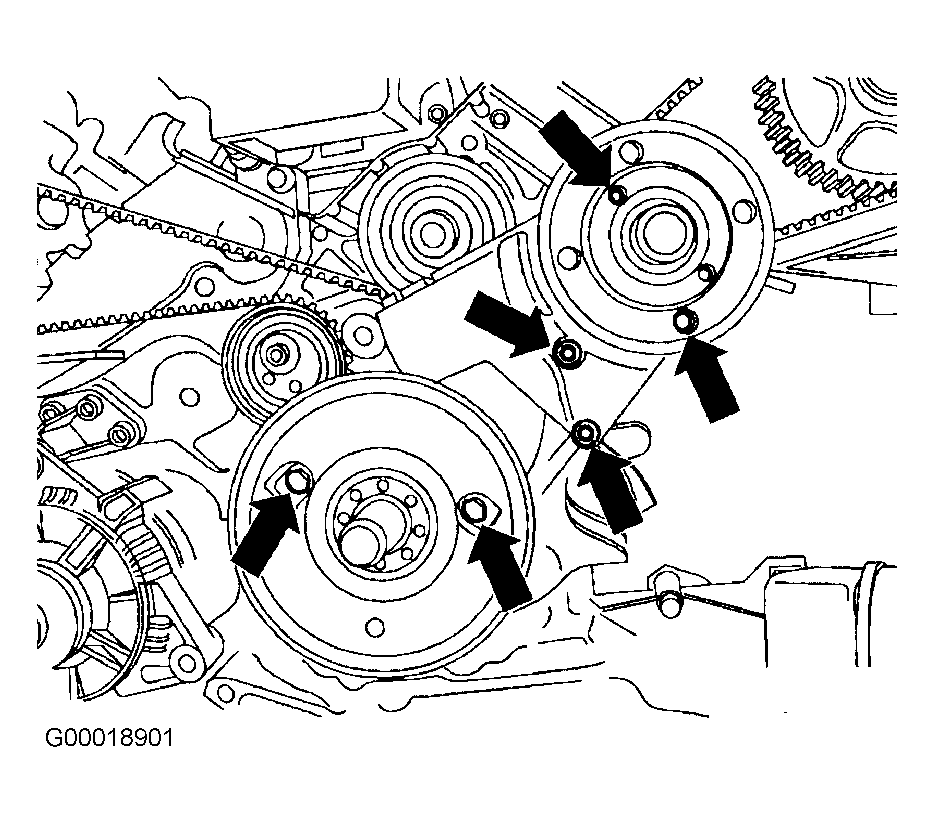 G00018901