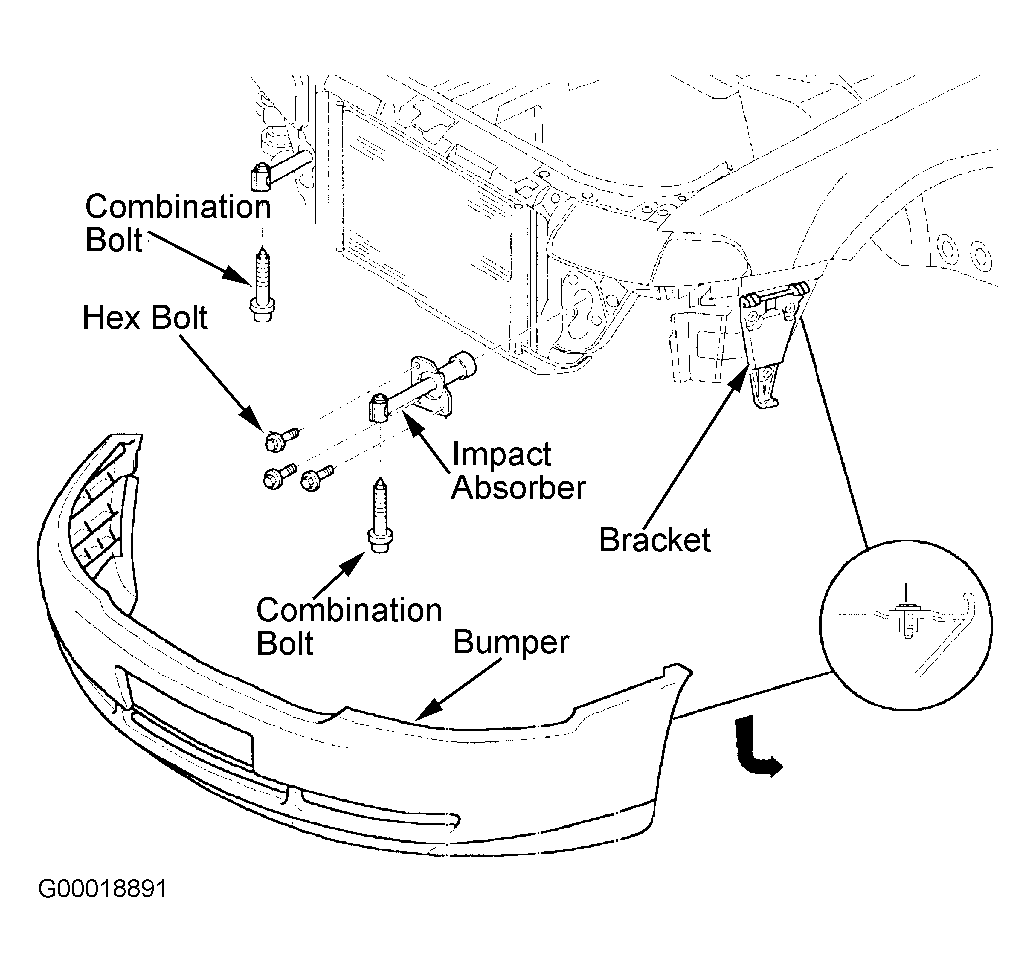 Combination Bolt

Hex Bolt

Impact Absorber

Bracket

Combination Bolt

Bumper

G00018891