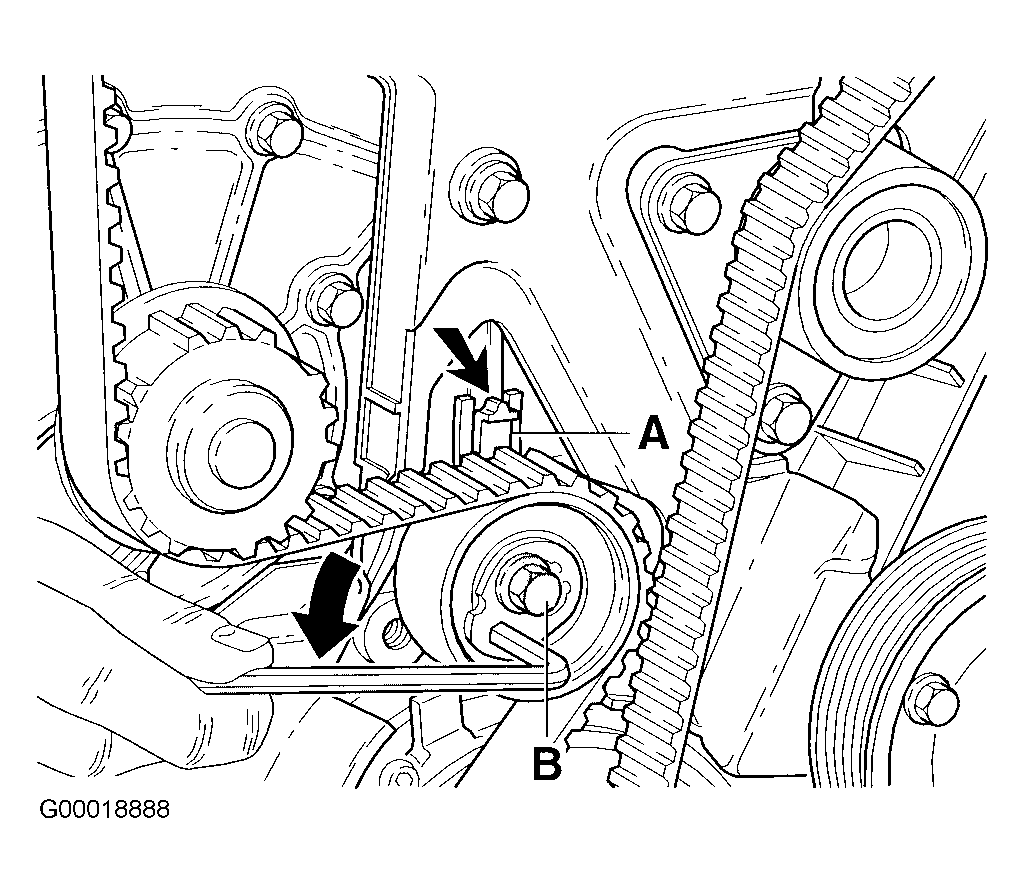 A
B
G00018888