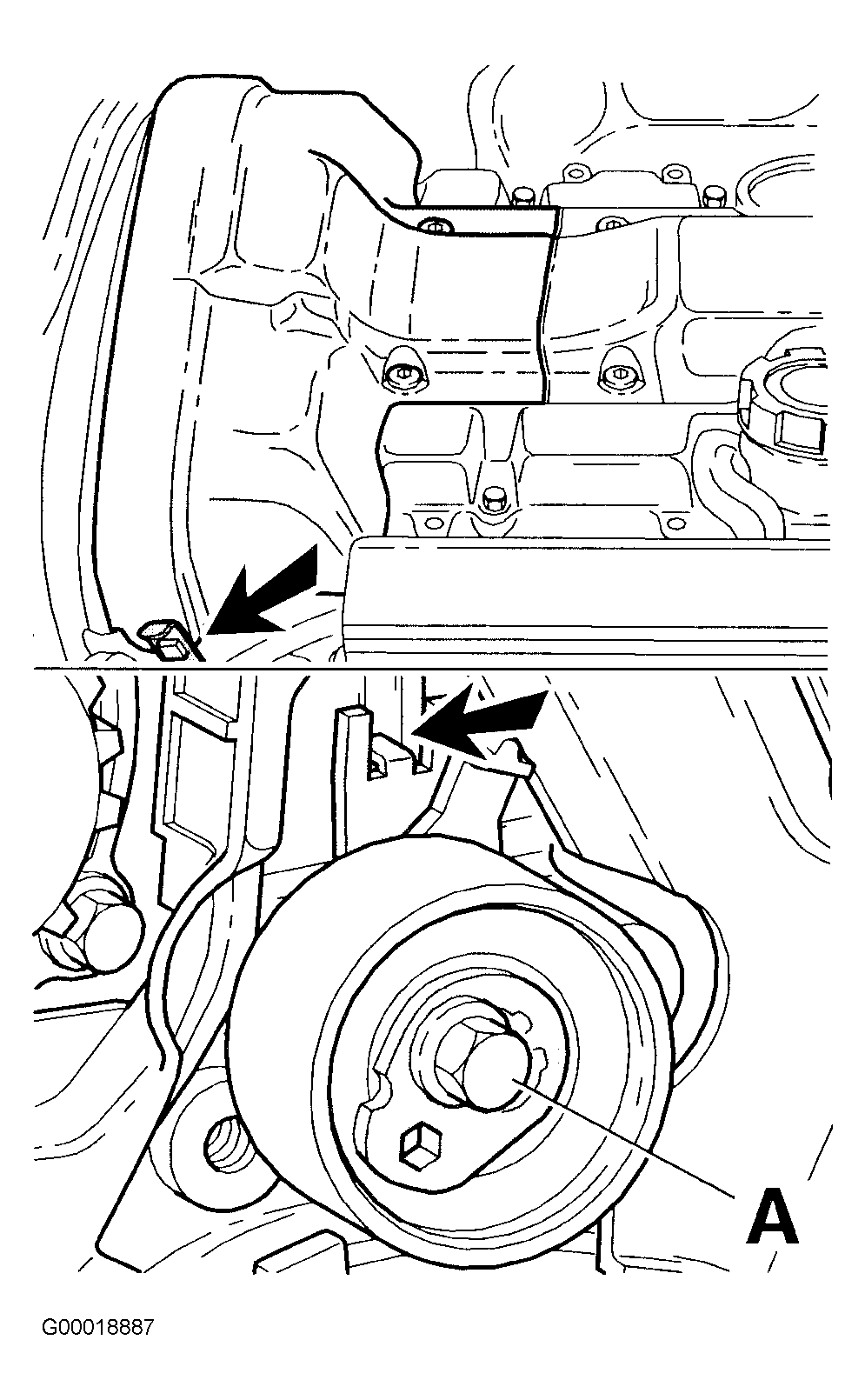 A

G00018887