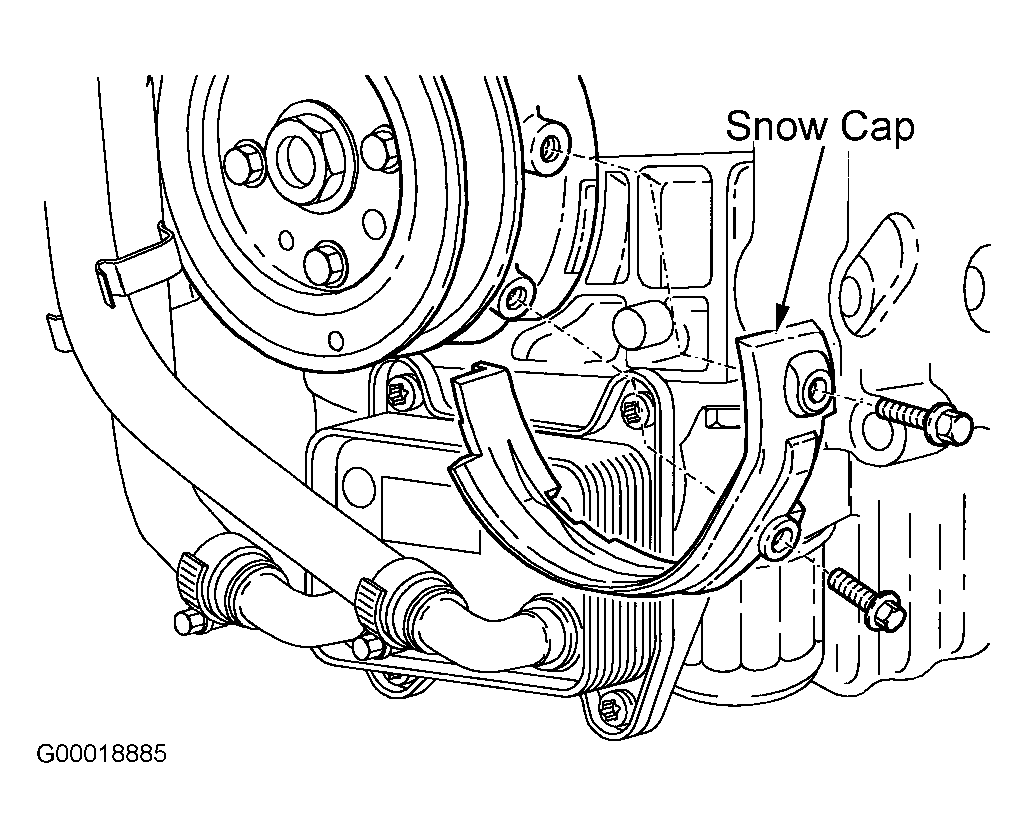 Snow Cap

G00018885