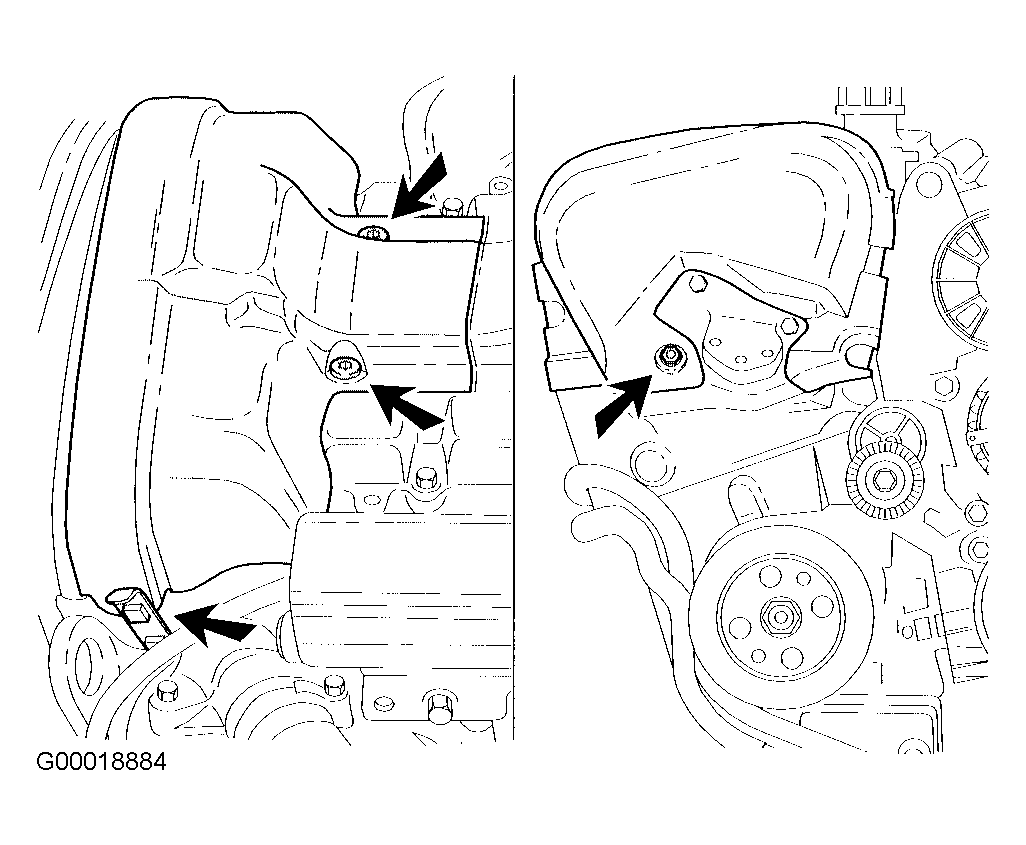 G00018884