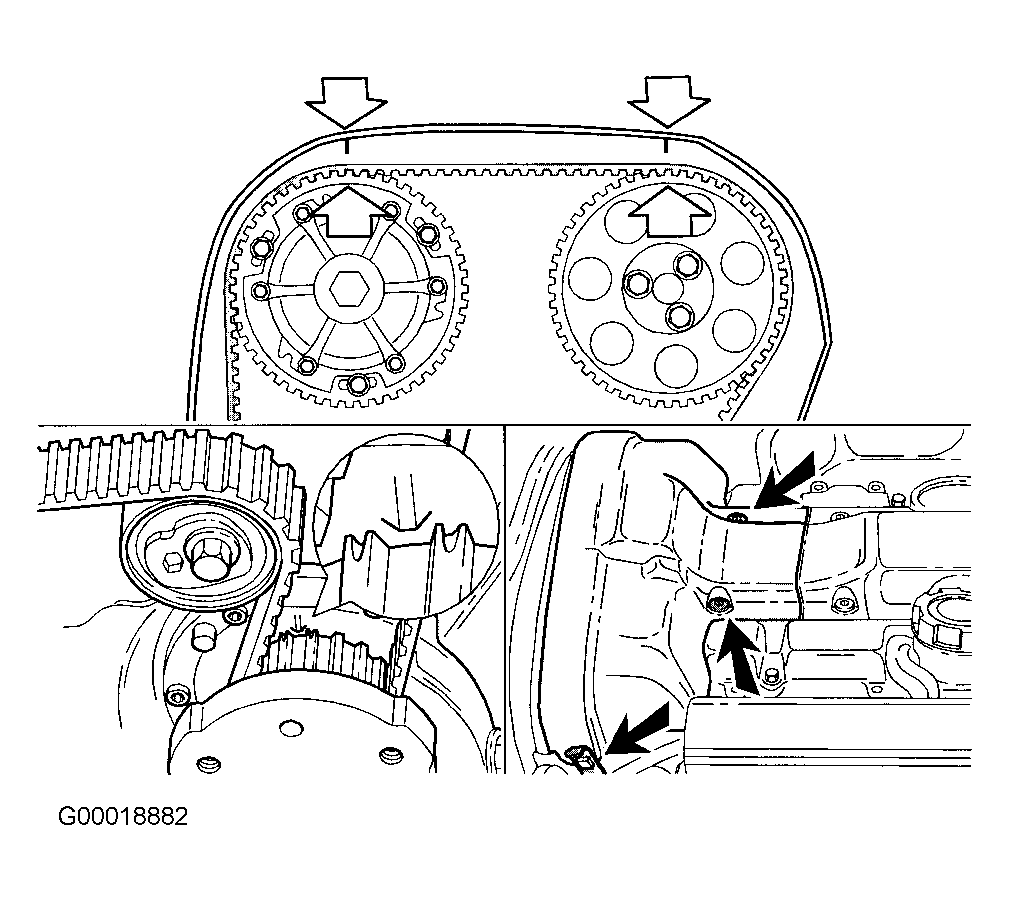 G00018882