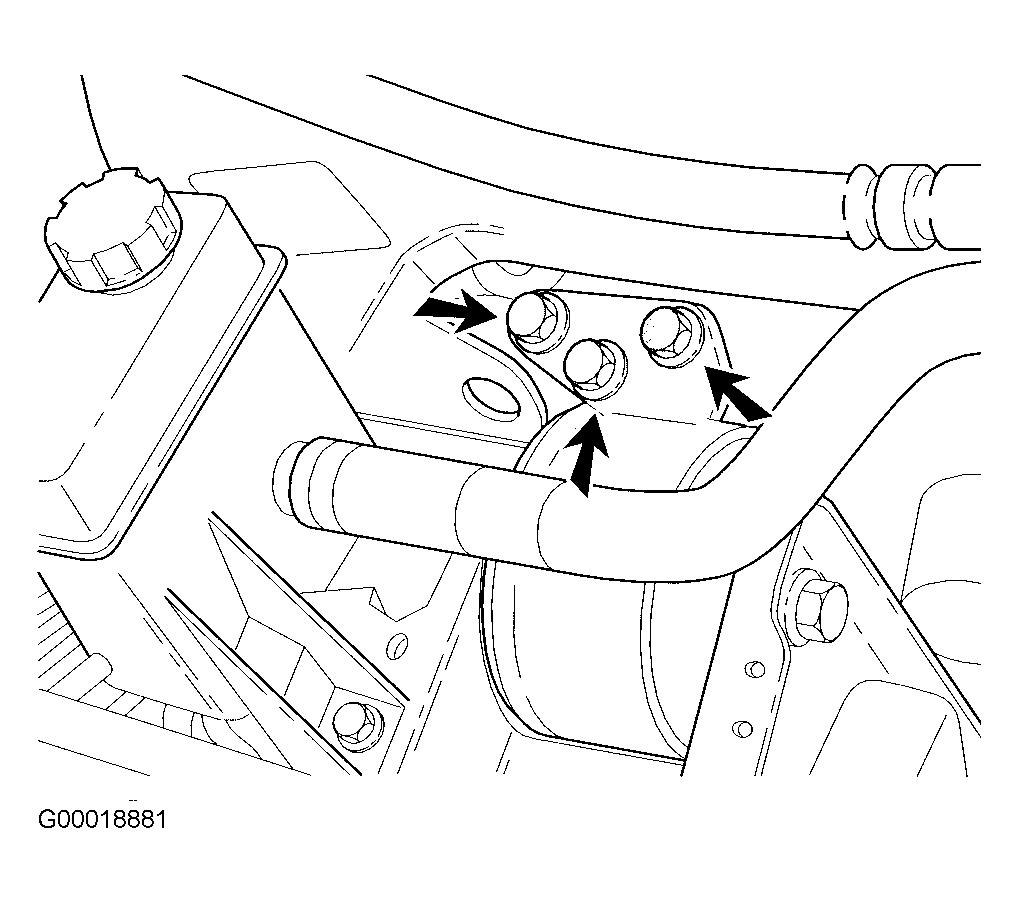 G00018881