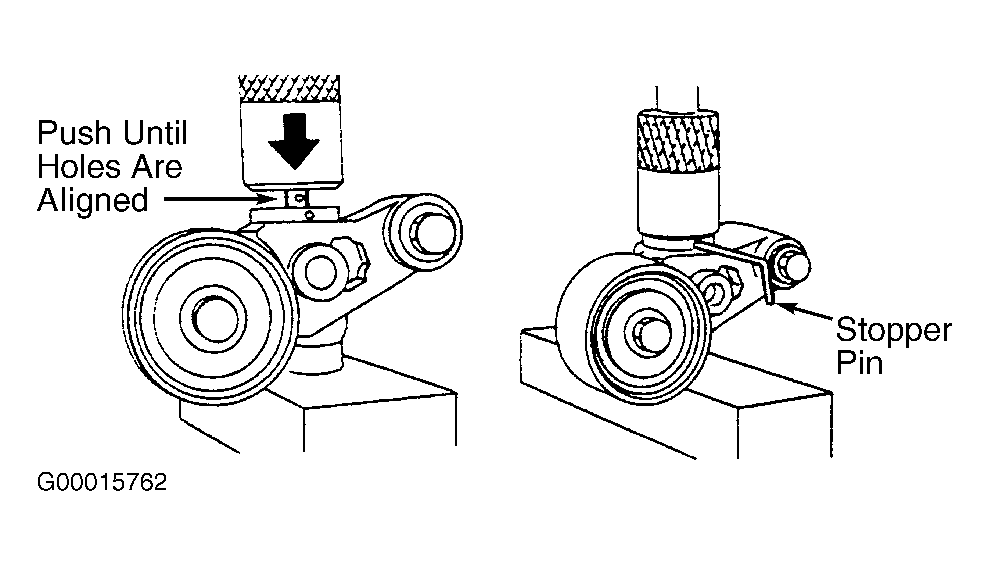 Push Until Holes Are Aligned

Stopper Pin

G00015762