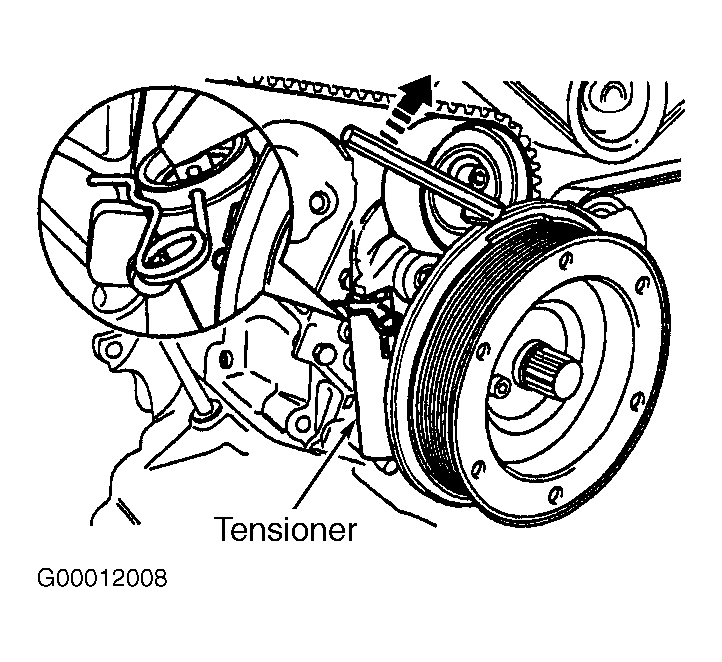 Tensioner

G00012008