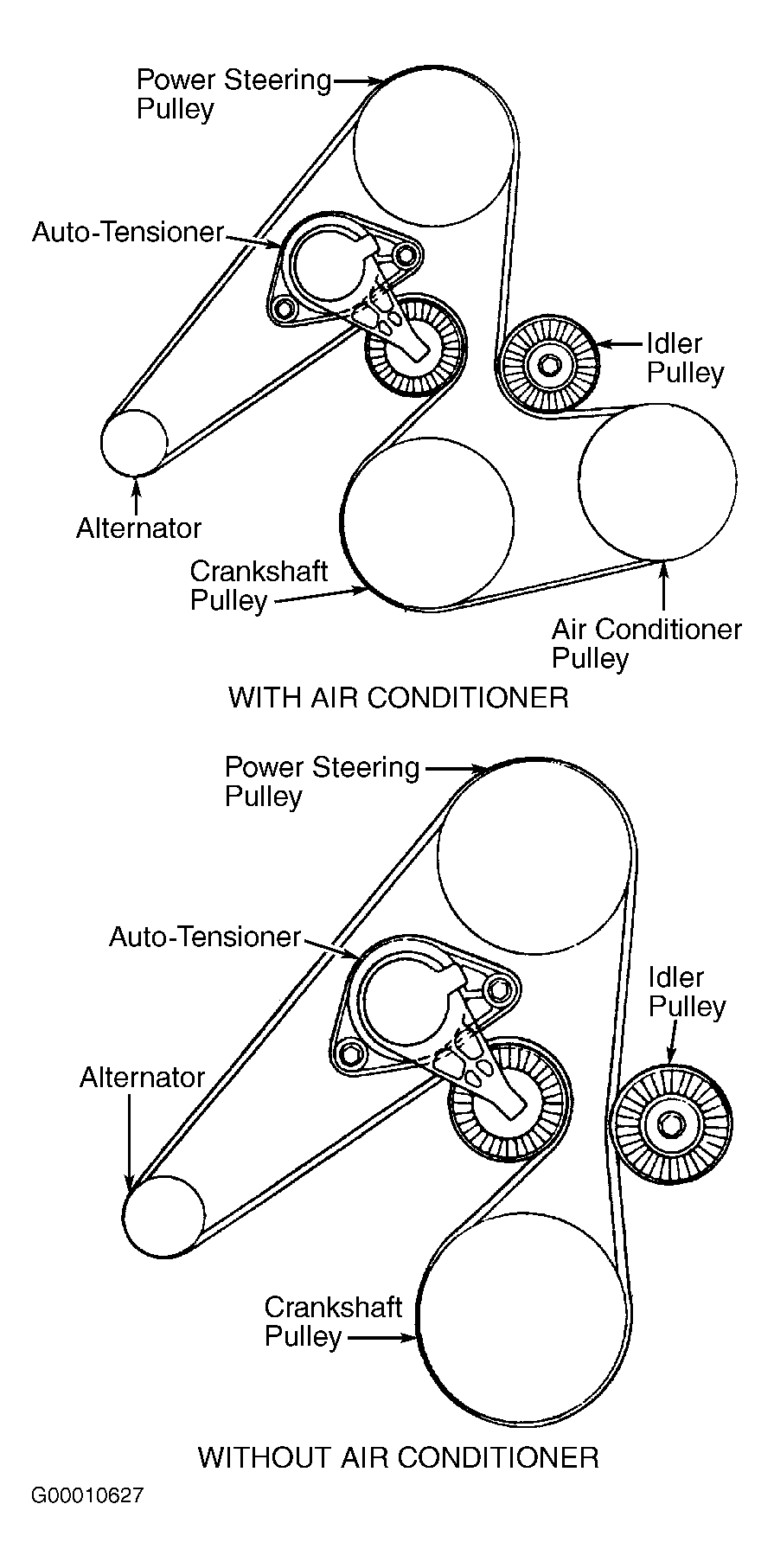 Power Steering Pulley

Auto-Tensioner

Idler Pulley

Alternator

Crankshaft Pulley

Air Conditioner Pulley

WITH AIR CONDITIONER

Power Steering Pulley

Auto-Tensioner

Idler Pulley

Alternator

Crankshaft Pulley

WITHOUT AIR CONDITIONER

G00010627