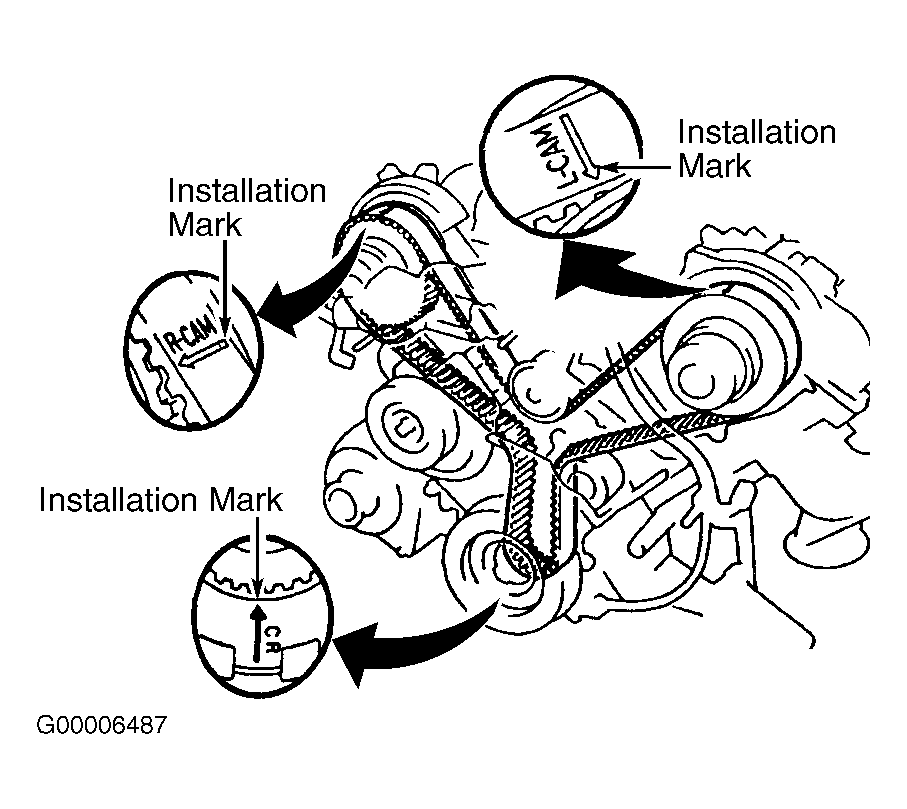 Installation Mark

L-CAM

Installation Mark

R-CAM

Installation Mark

CR

G00006487