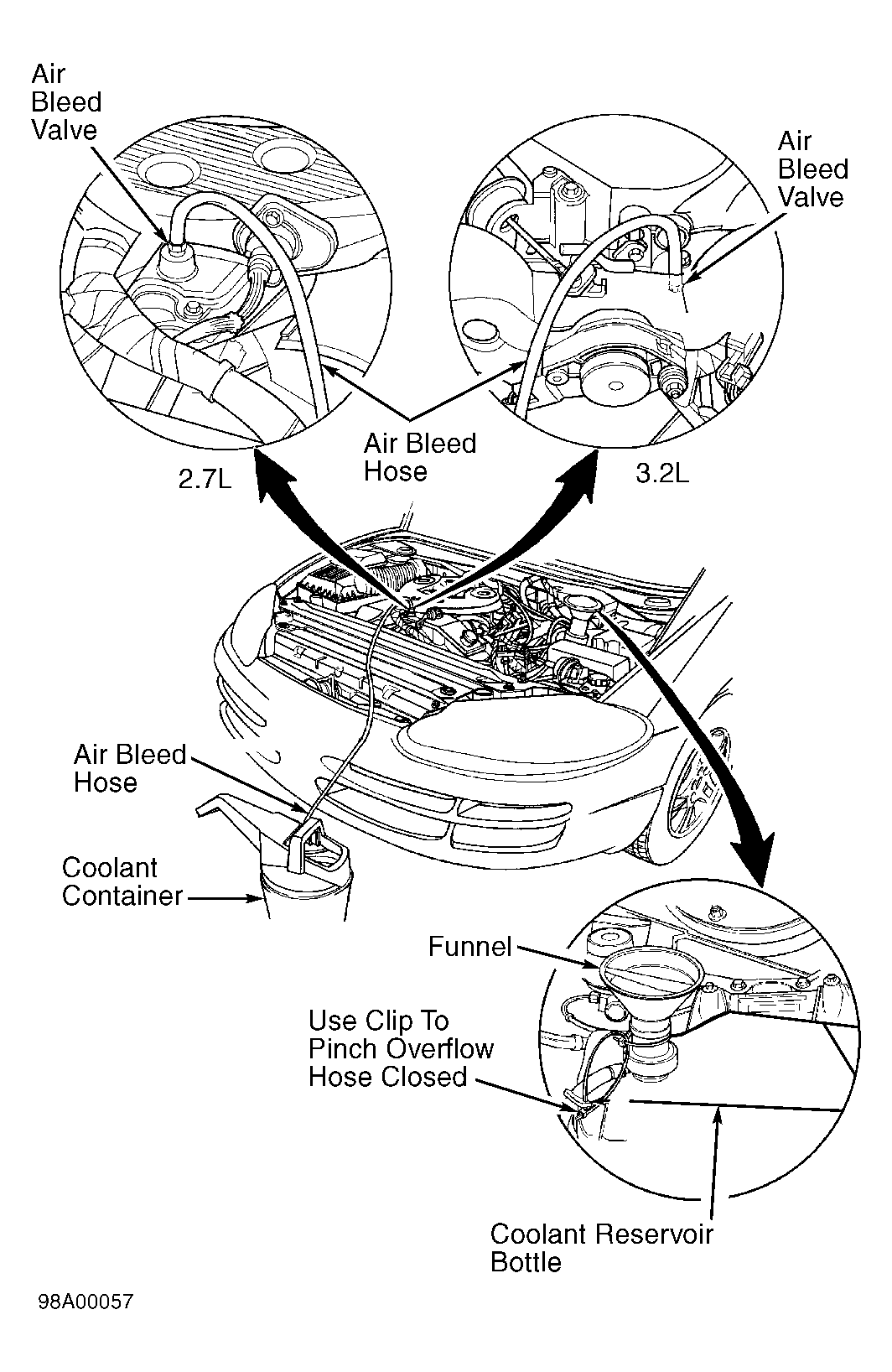 Air Bleed Valve

Air Bleed Valve

Air Bleed Hose

2.7L

3.2L

Air Bleed Hose

Coolant Container

Funnel

Use Clip To Pinch Overflow Hose Closed

Coolant Reservoir Bottle

98A00057