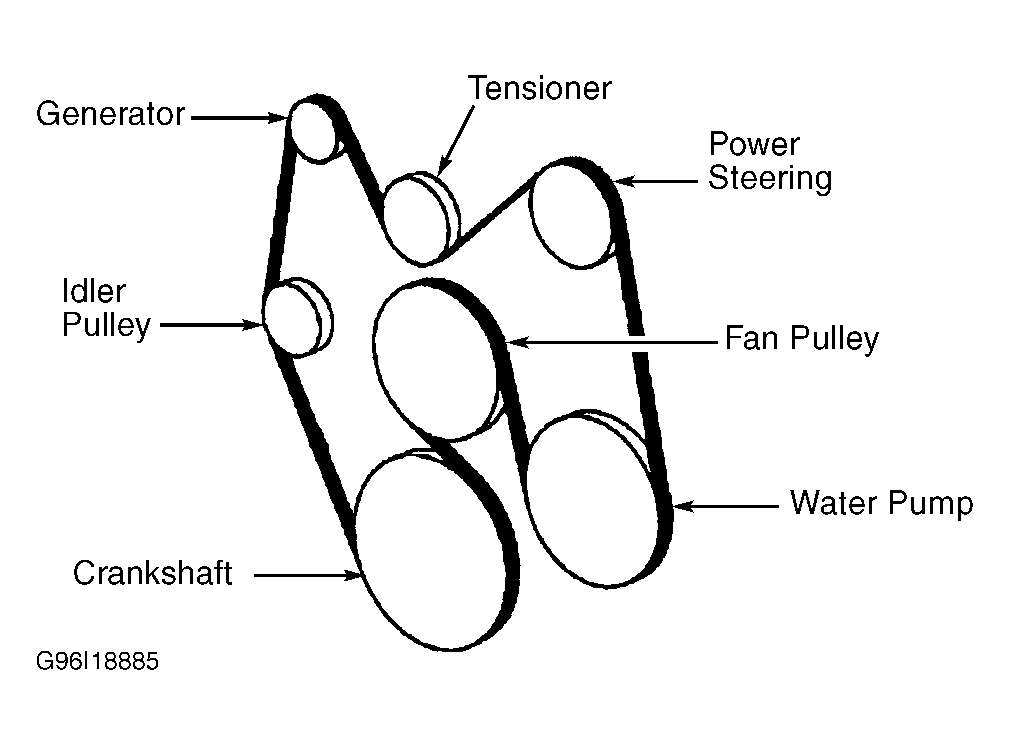 Generator

Tensioner

Power Steering

Idler Pulley

Fan Pulley

Water Pump

Crankshaft

G96I18885