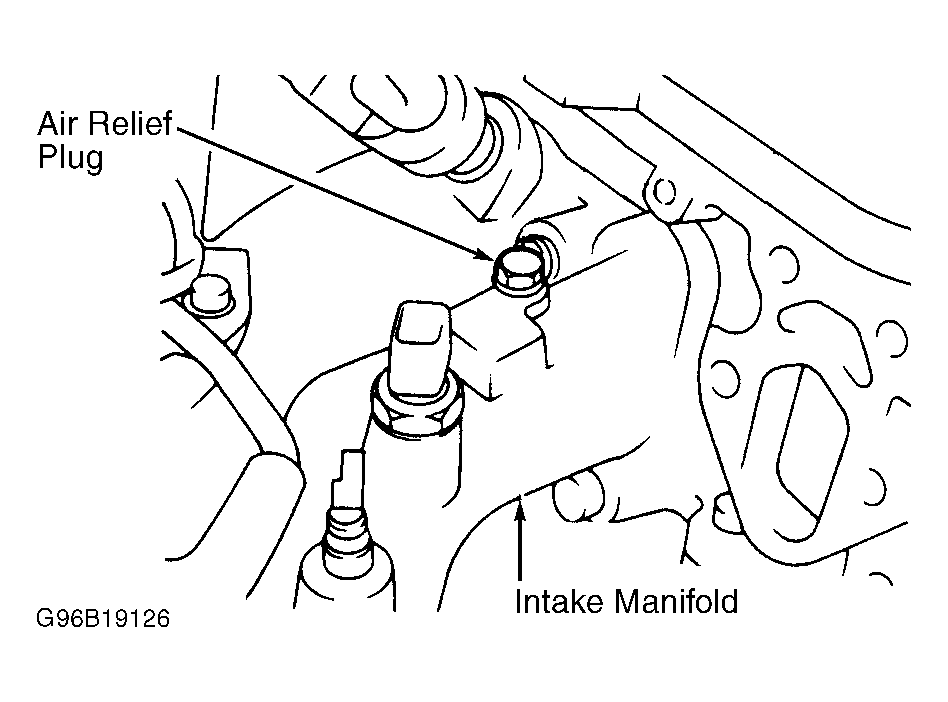 Air Relief Plug

Intake Manifold

G96B19126