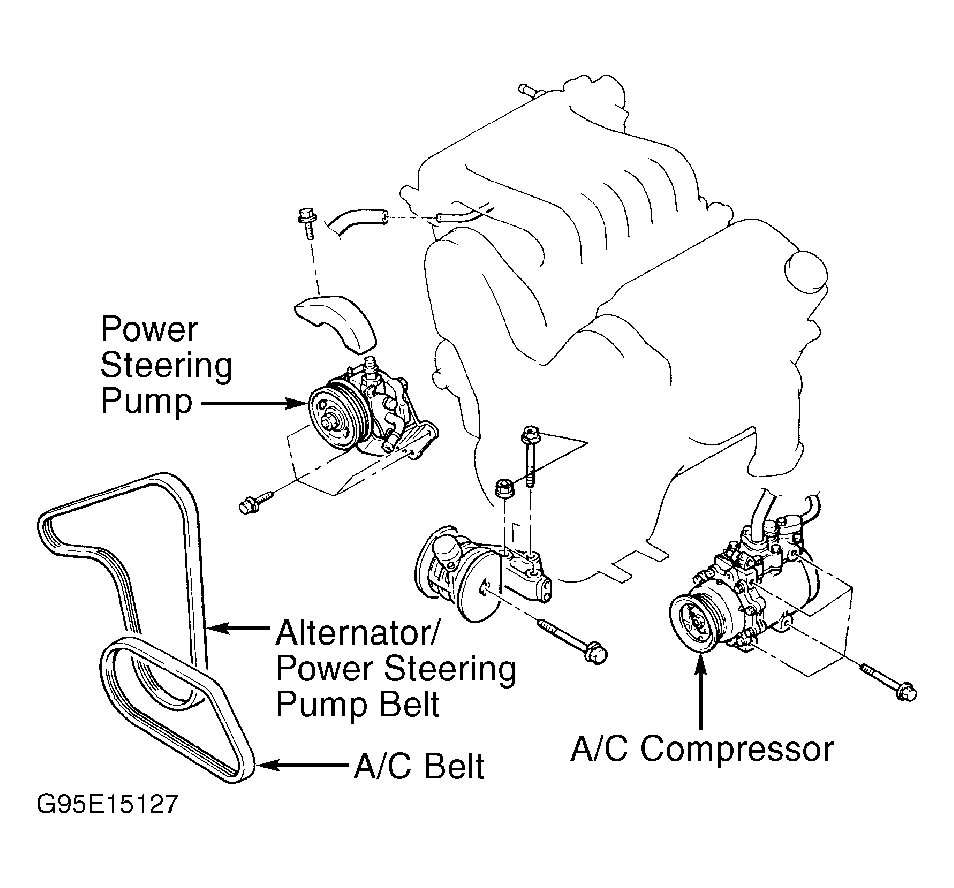 Power Steering Pump

Alternator/ Power Steering Pump Belt

A/C Belt

A/C Compressor

G95E15127