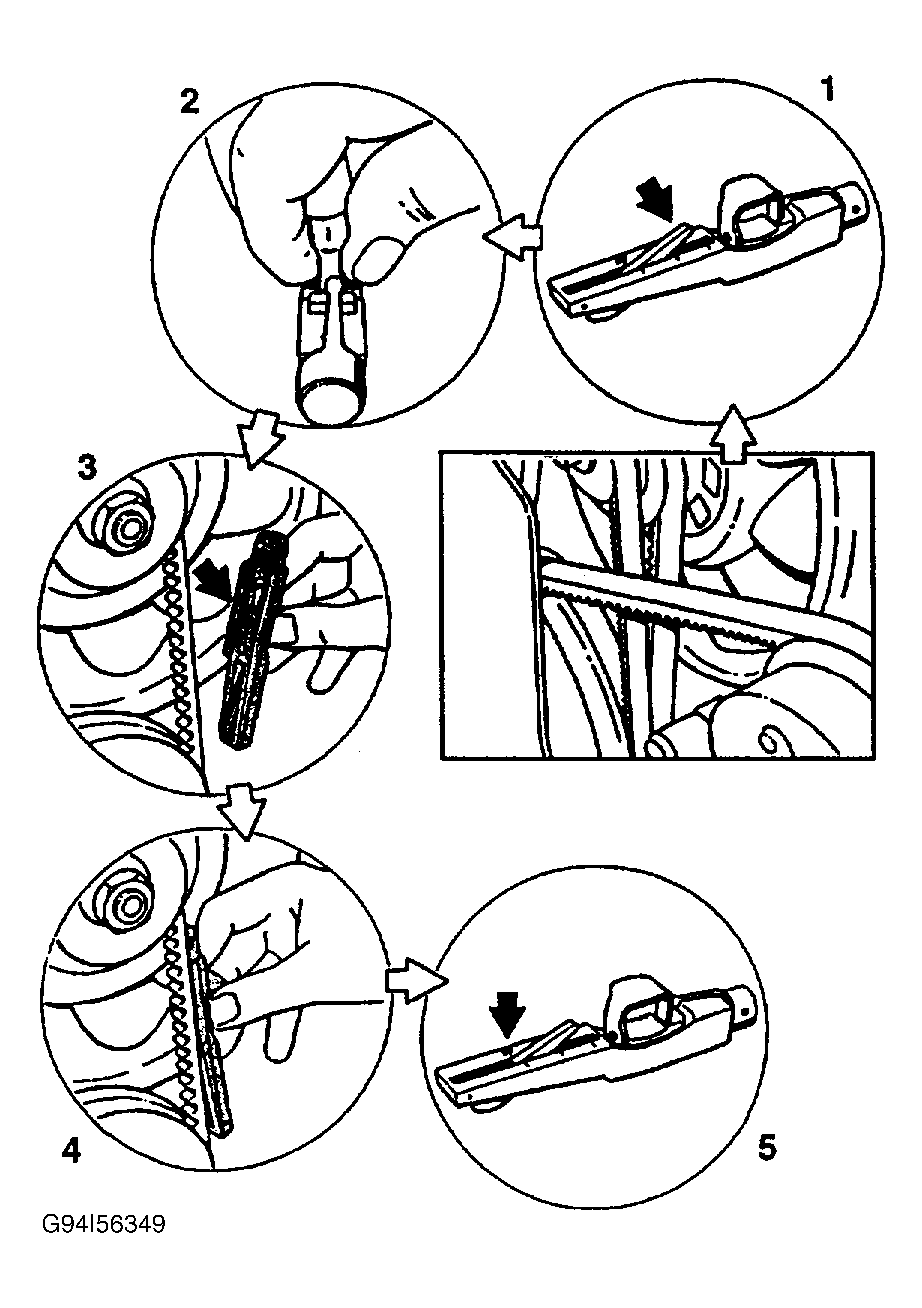 2
1
3
4
5
G94I56349