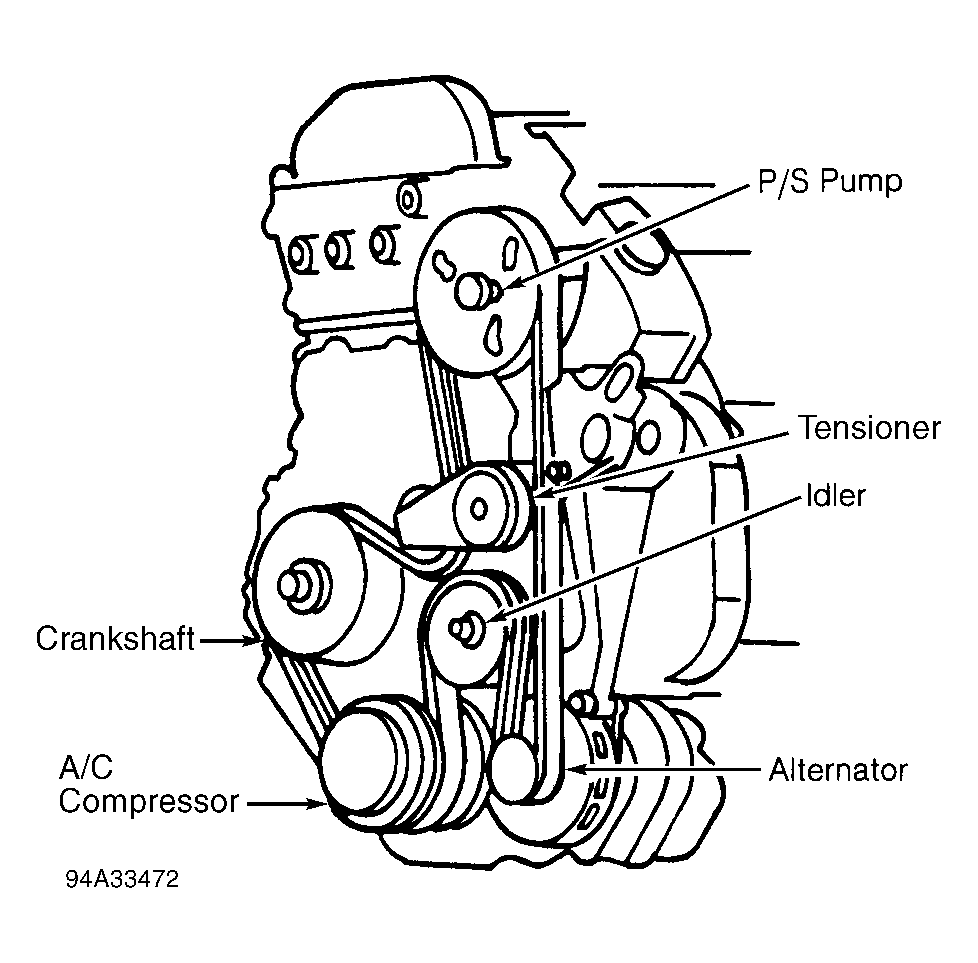 P/S Pump

Tensioner

Idler

Crankshaft

A/C Compressor

Alternator

94A33472