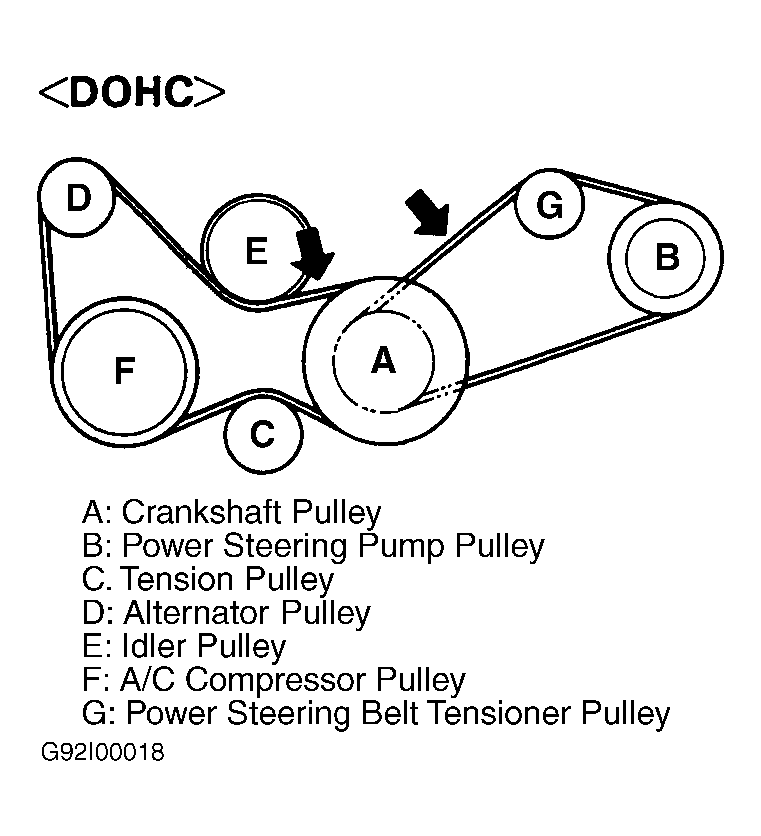 <DOHC>

D

E

G

B

F

A

C

A: Crankshaft Pulley
B: Power Steering Pump Pulley
C. Tension Pulley
D: Alternator Pulley
E: Idler Pulley
F: A/C Compressor Pulley
G: Power Steering Belt Tensioner Pulley

G92I00018