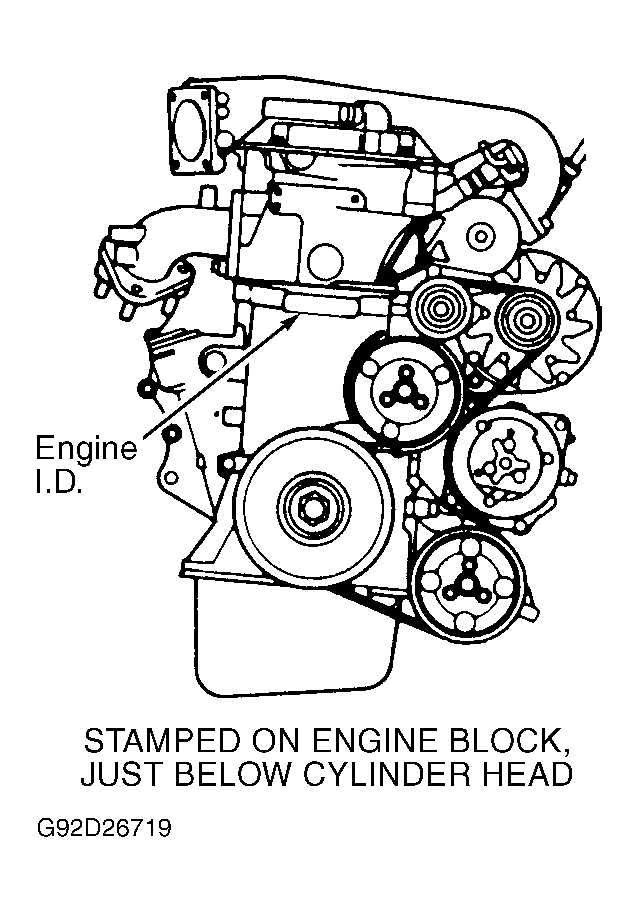 Engine I.D.

STAMPED ON ENGINE BLOCK, JUST BELOW CYLINDER HEAD

G92D26719