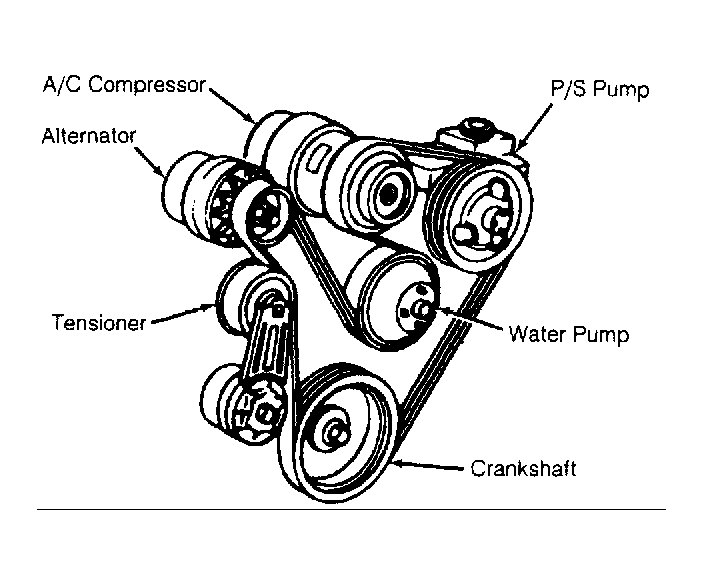 A/C Compressor
P/S Pump
Alternator
Tensioner
Water Pump
Crankshaft