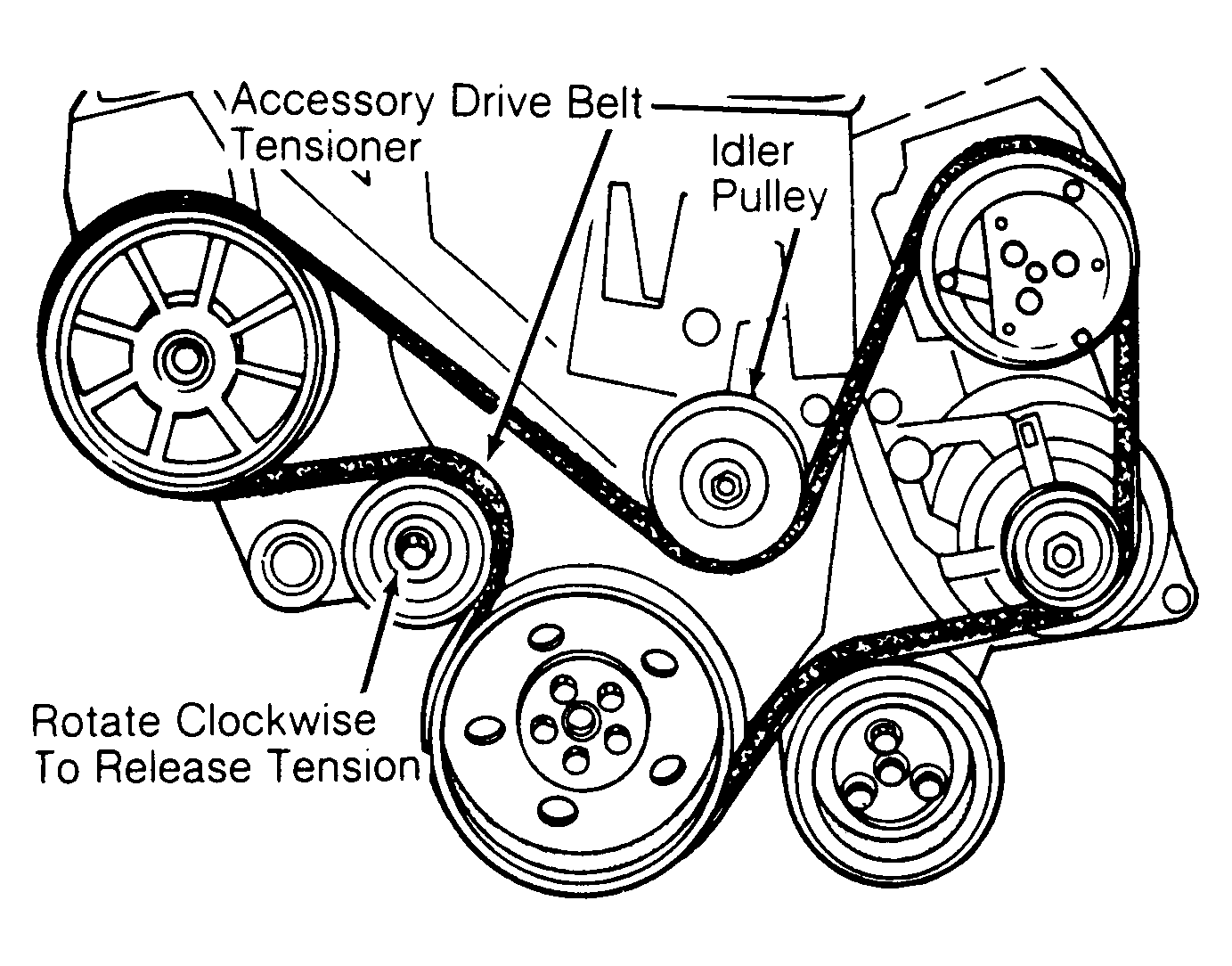 Accessory Drive Belt
Tensioner

Idler
Pulley

Rotate Clockwise
To Release Tension