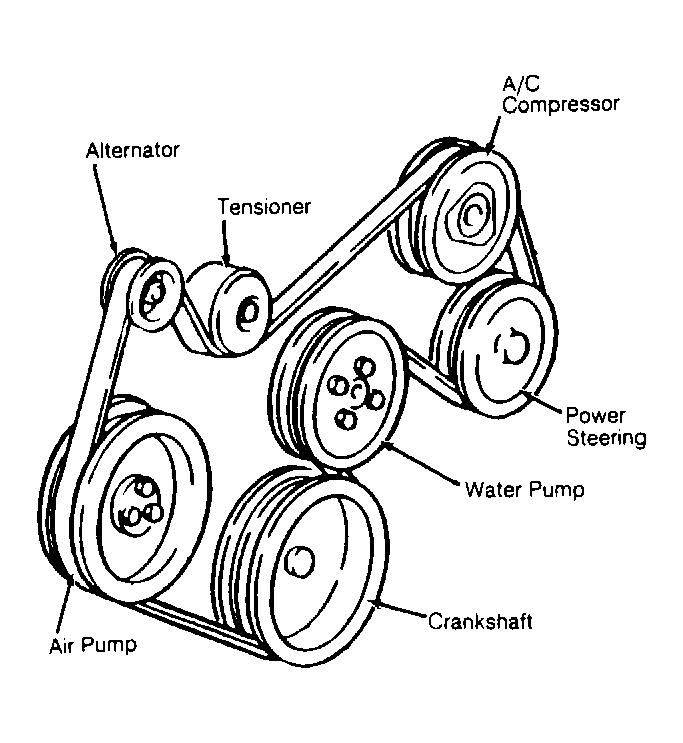 A/C Compressor

Alternator

Tensioner

Power Steering

Water Pump

Crankshaft

Air Pump