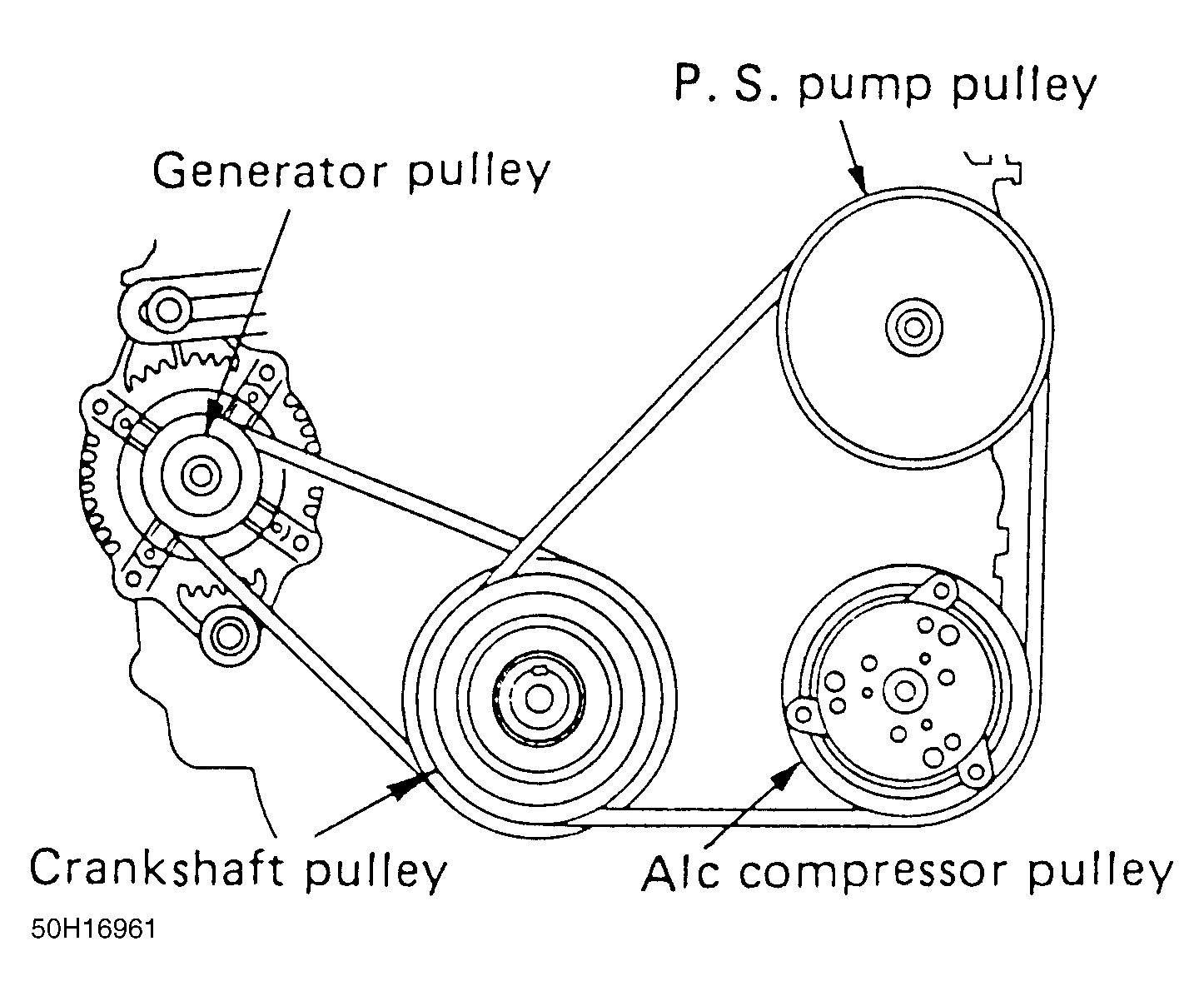 P. S. pump pulley

Generator pulley

Crankshaft pulley

A/c compressor pulley

50H16961