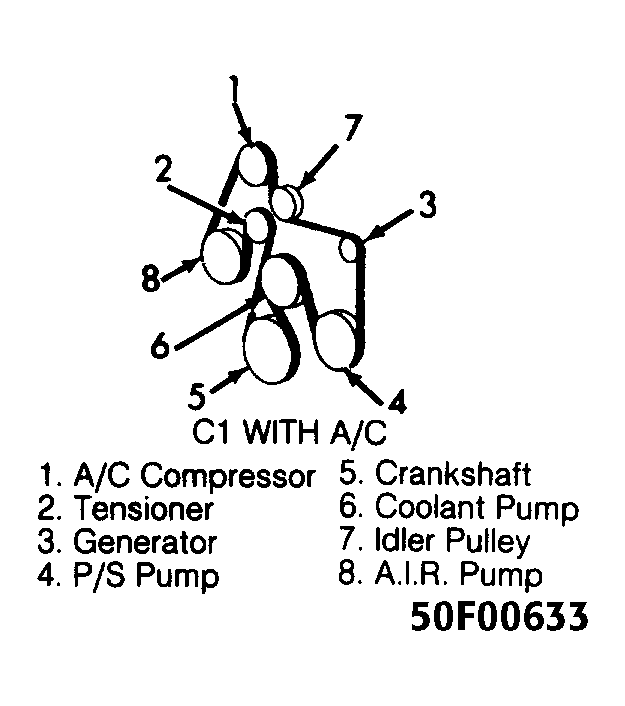 1
7
2
3
8
6
5
4
C1 WITH A/C

1. A/C Compressor
2. Tensioner
3. Generator
4. P/S Pump

5. Crankshaft
6. Coolant Pump
7. Idler Pulley
8. A.I.R. Pump

50F00633