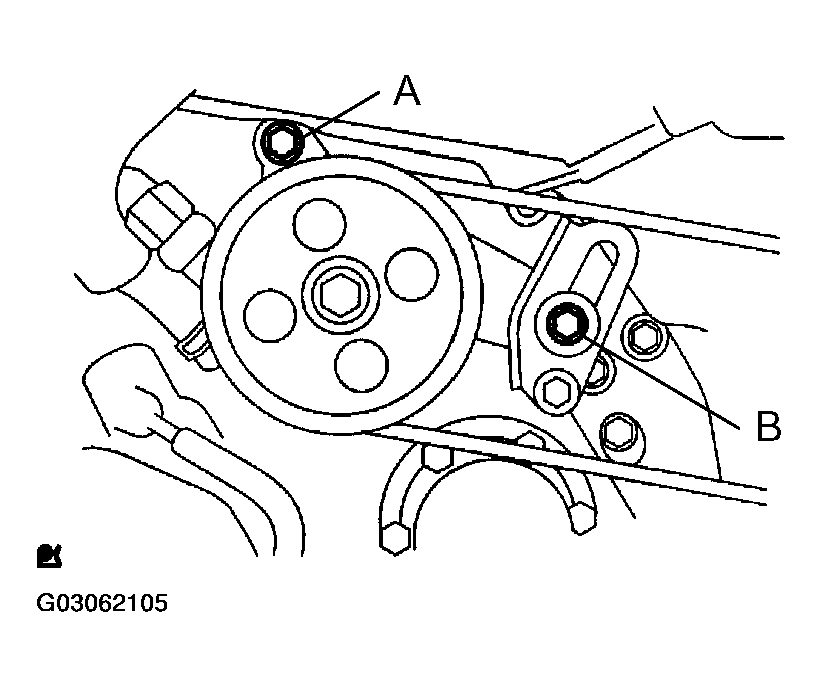 A
B
G03062105