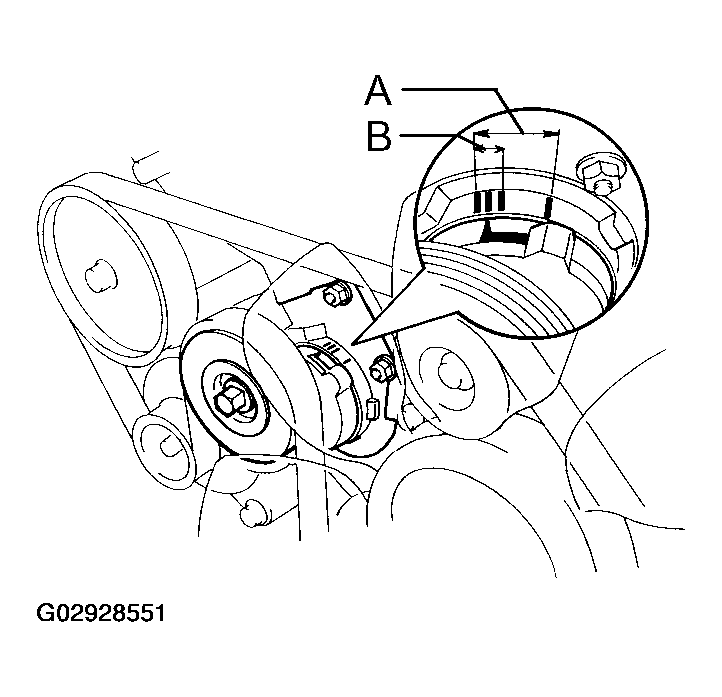 A
B
G02928551