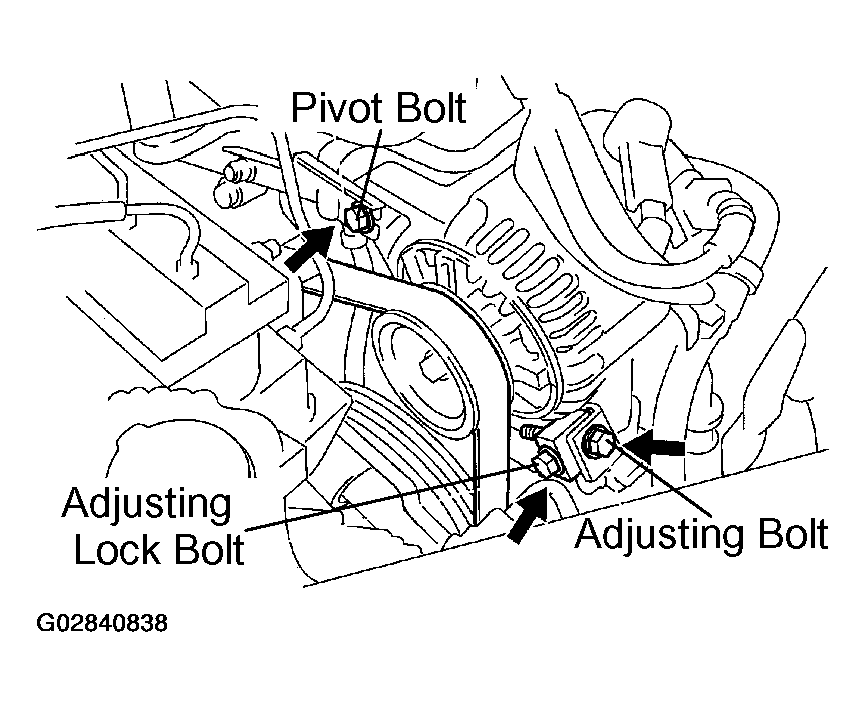 Pivot Bolt

Adjusting Lock Bolt

Adjusting Bolt

G02840838