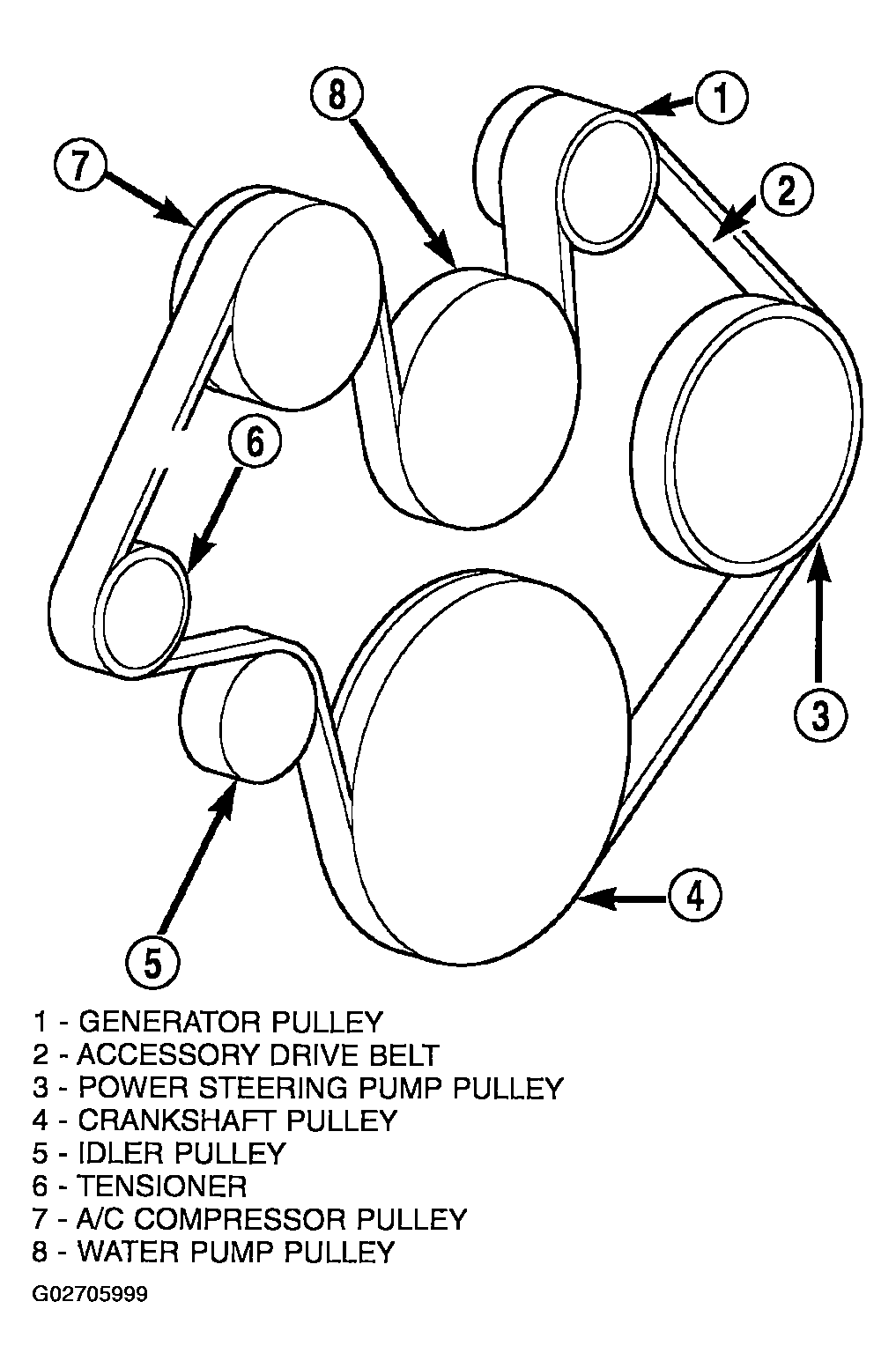 8
1
7
2
6
3
4
5

1 - GENERATOR PULLEY
2 - ACCESSORY DRIVE BELT
3 - POWER STEERING PUMP PULLEY
4 - CRANKSHAFT PULLEY
5 - IDLER PULLEY
6 - TENSIONER
7 - A/C COMPRESSOR PULLEY
8 - WATER PUMP PULLEY

G02705999