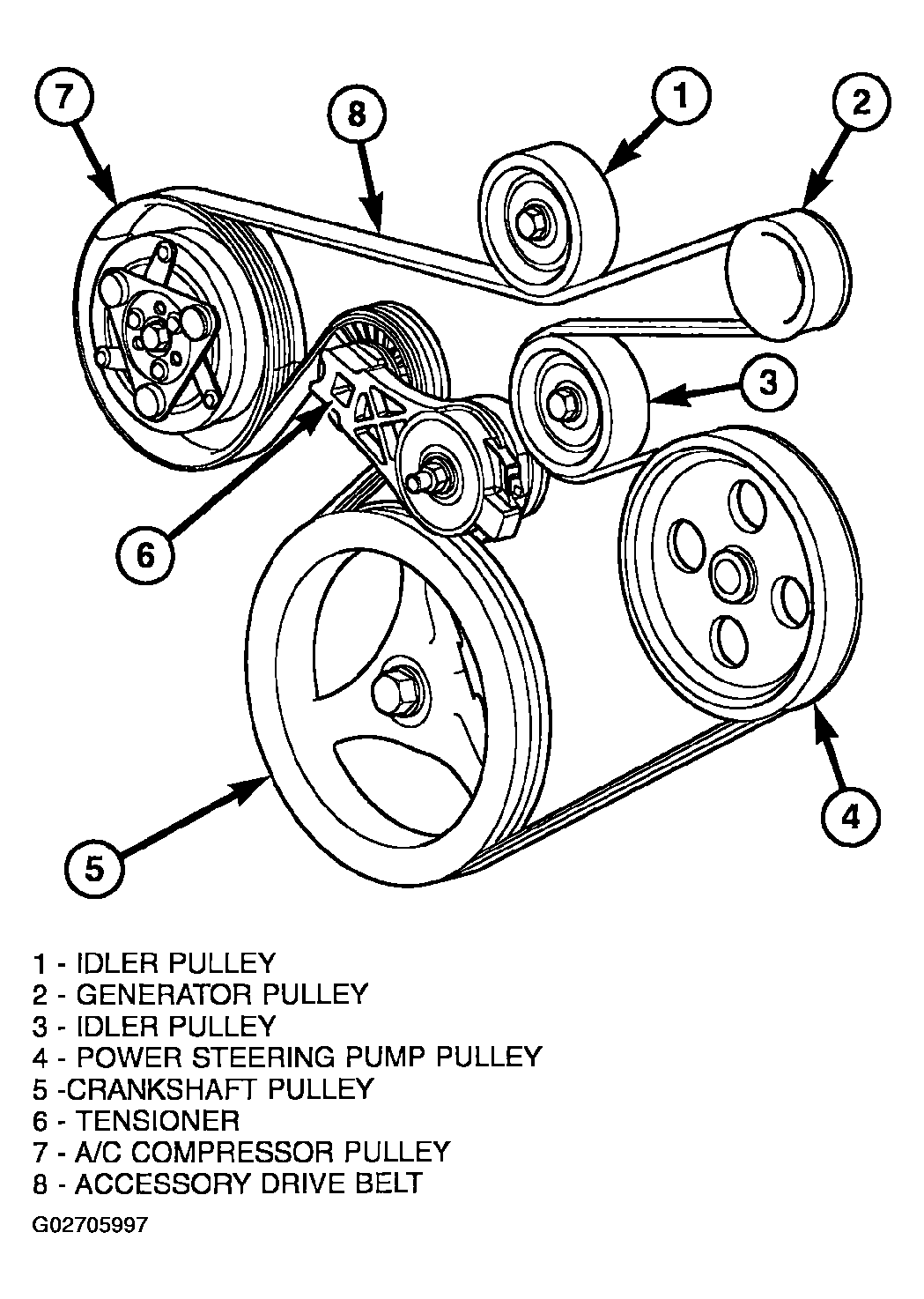 7
8
1
2
3
6
4
5

1 - IDLER PULLEY
2 - GENERATOR PULLEY
3 - IDLER PULLEY
4 - POWER STEERING PUMP PULLEY
5 -CRANKSHAFT PULLEY
6 - TENSIONER
7 - A/C COMPRESSOR PULLEY
8 - ACCESSORY DRIVE BELT

G02705997