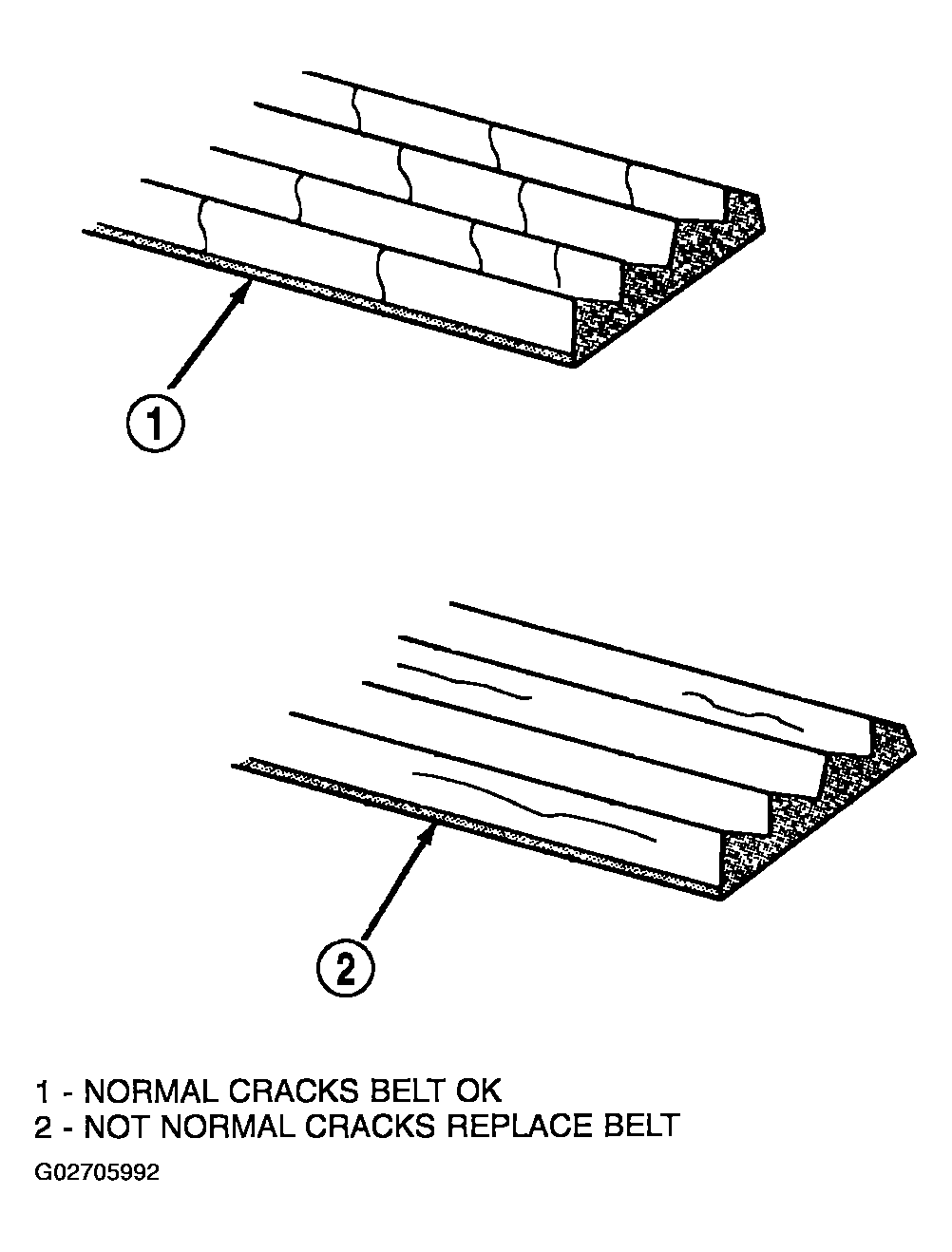 1

2

1 - NORMAL CRACKS BELT OK
2 - NOT NORMAL CRACKS REPLACE BELT

G02705992