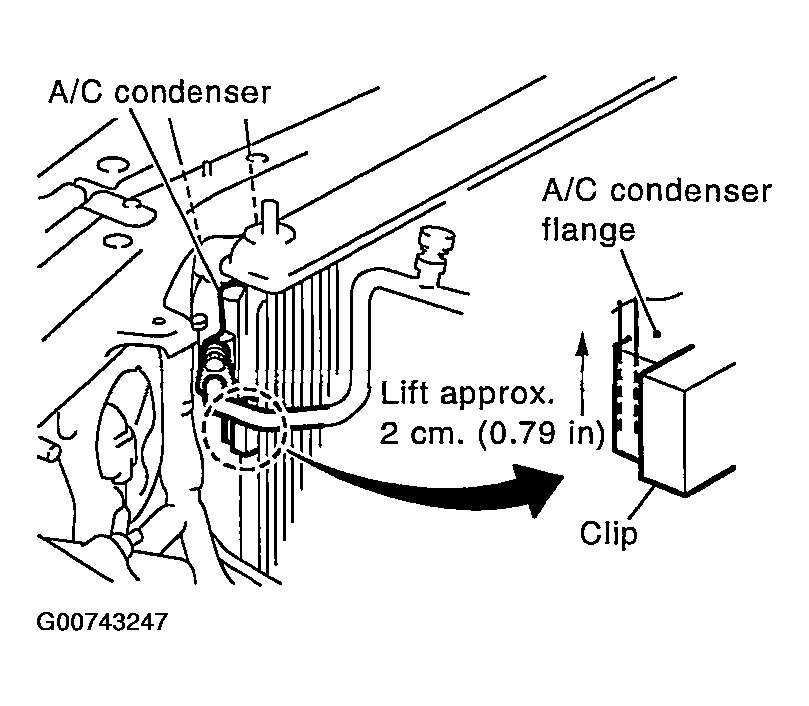 A/C condenser

A/C condenser flange

Lift approx. 2 cm. (0.79 in)

Clip

G00743247