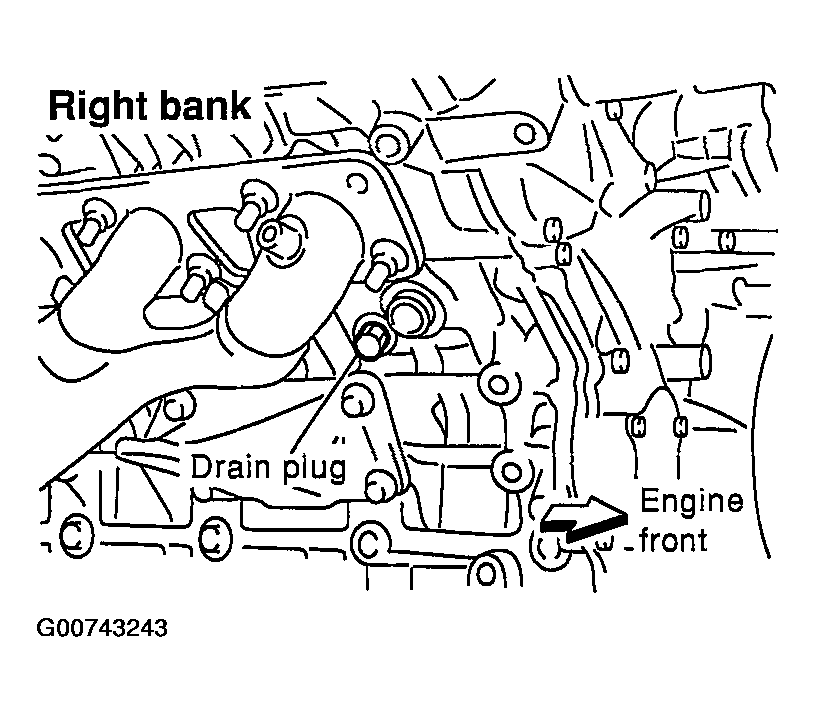 Right bank

Drain plug

Engine front

G00743243