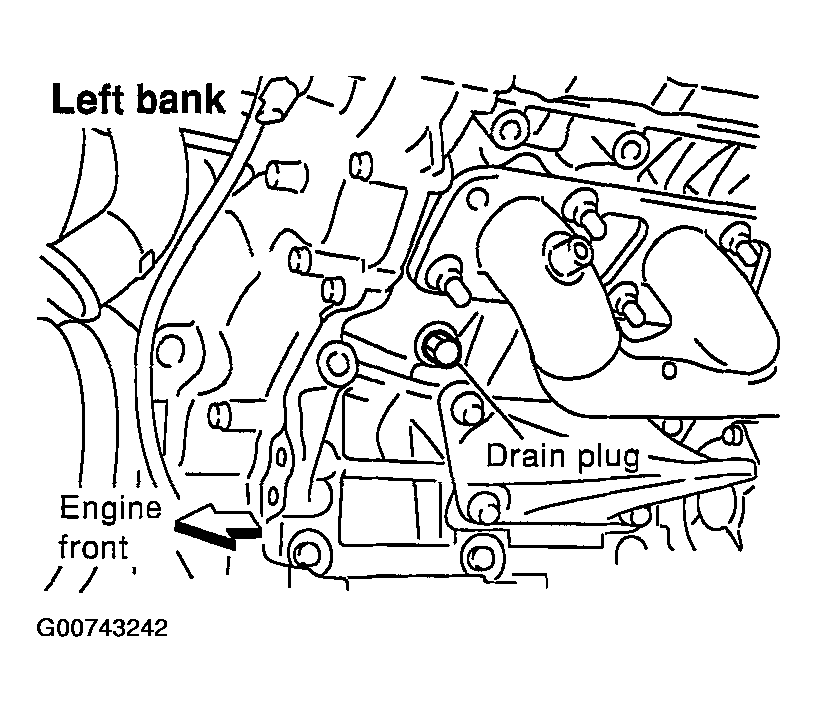 Left bank

Drain plug

Engine front

G00743242