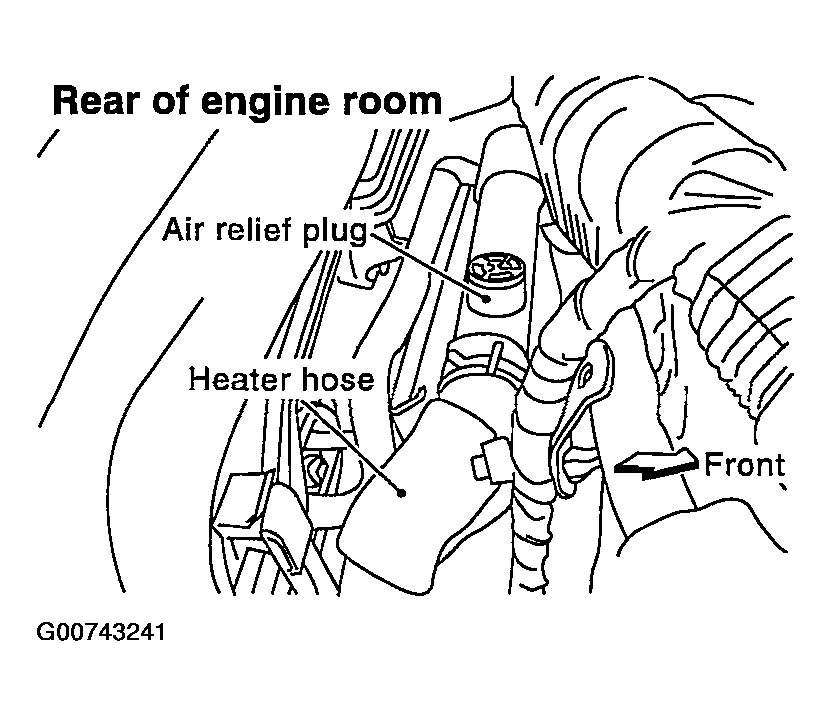 Rear of engine room

Air relief plug

Heater hose

Front

G00743241