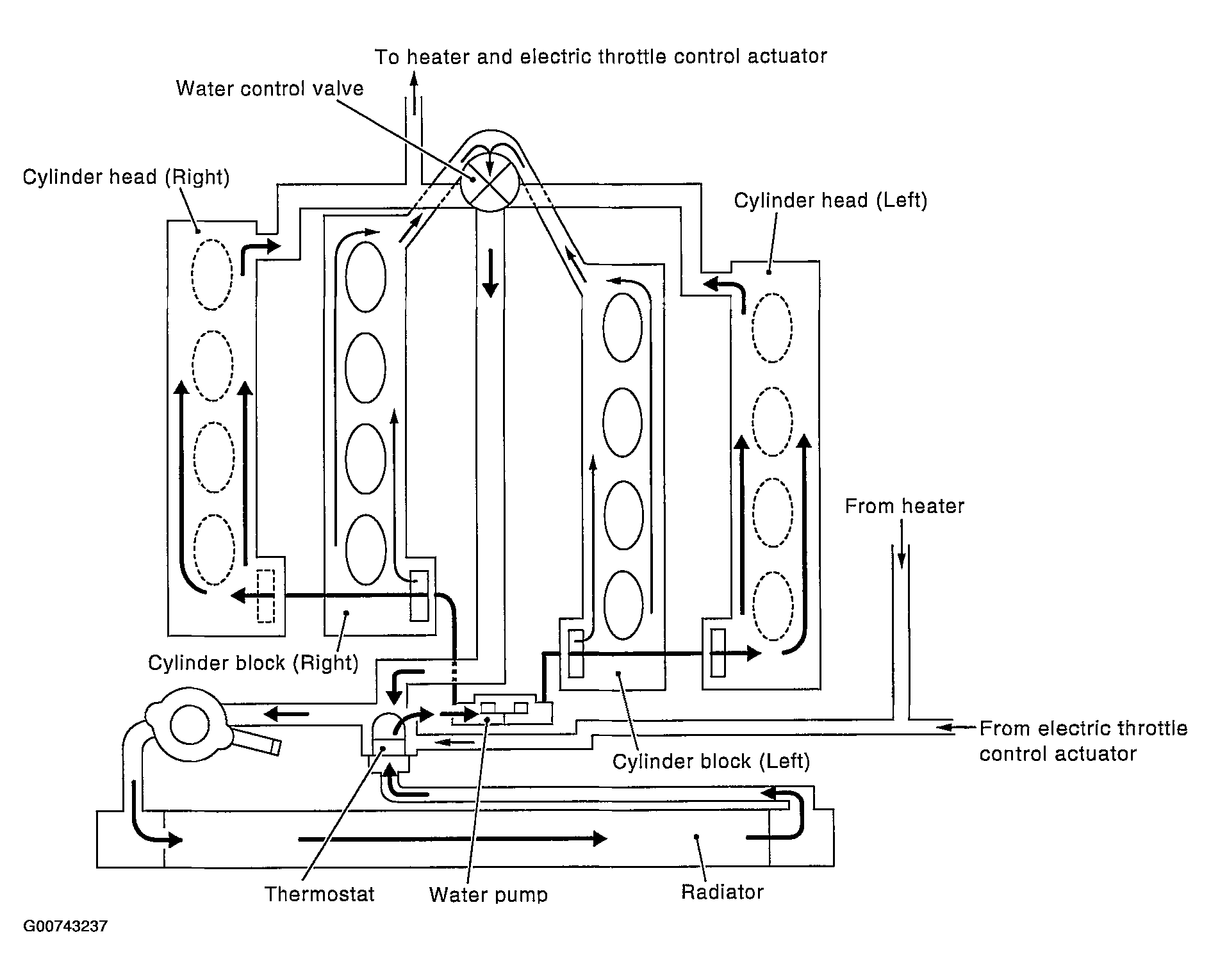 To heater and electric throttle control actuator

Water control valve

Cylinder head (Right)

Cylinder head (Left)

From heater

Cylinder block (Right)

From electric throttle control actuator

Cylinder block (Left)

Thermostat

Water pump

Radiator

G00743237