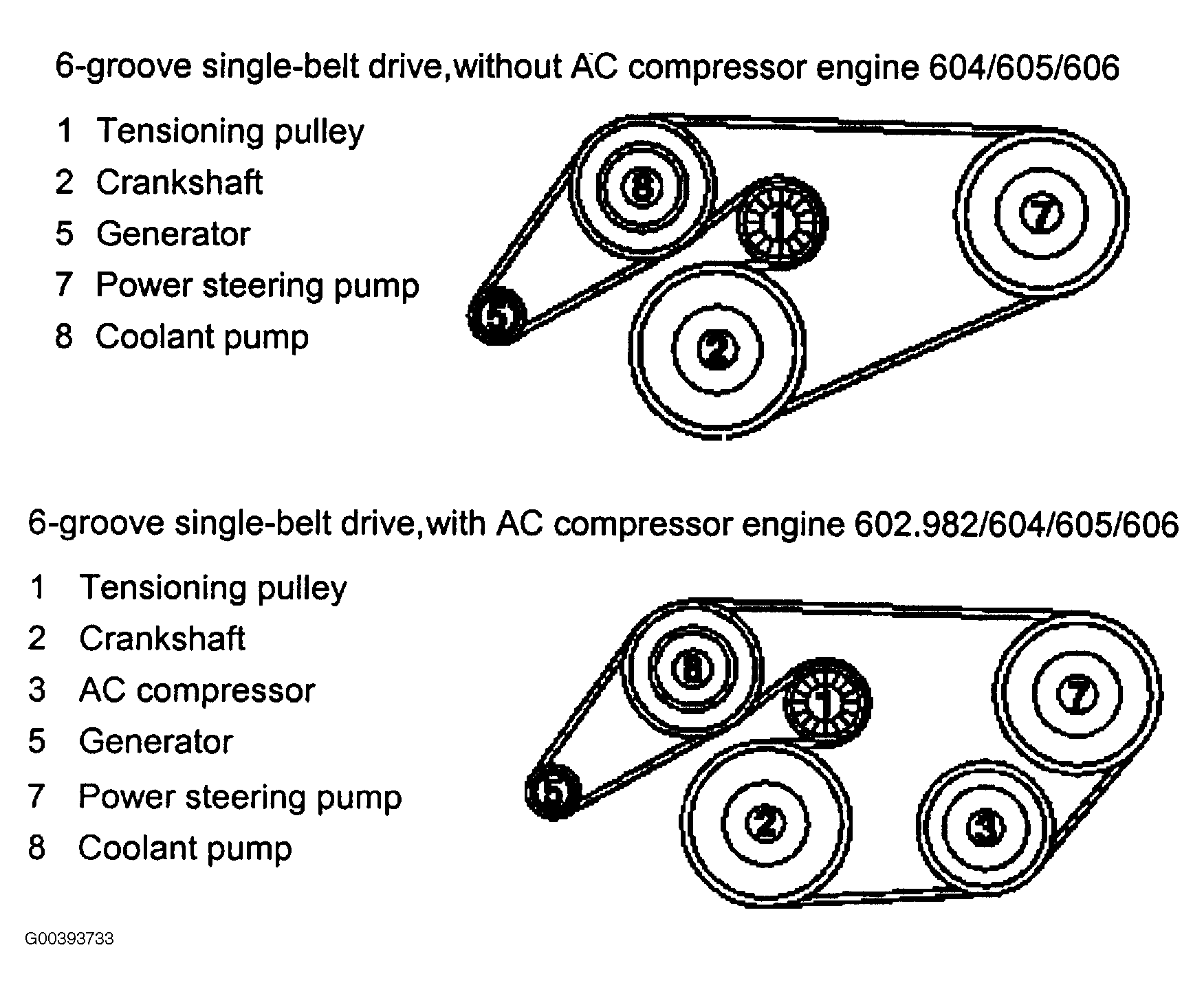 6-groove single-belt drive,without AC compressor engine 604/605/606

1 Tensioning pulley
2 Crankshaft
5 Generator
7 Power steering pump
8 Coolant pump

8
1
7
5
2

6-groove single-belt drive,with AC compressor engine 602.982/604/605/606

1 Tensioning pulley
2 Crankshaft
3 AC compressor
5 Generator
7 Power steering pump
8 Coolant pump

8
1
7
5
2
3

G00393733